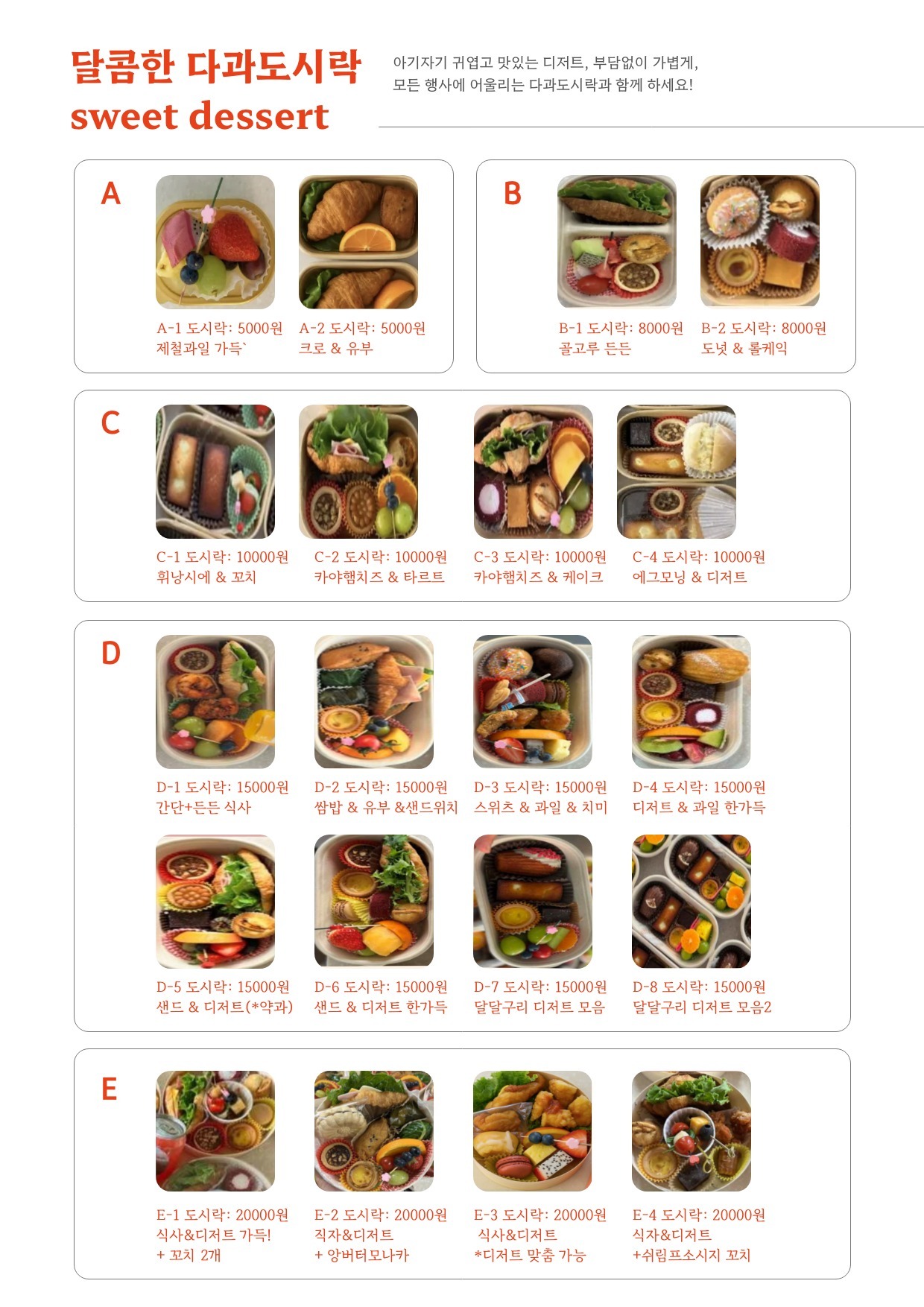 달콤한 다과도시락
sweet dessert

아기자기 귀엽고 맛있는 디저트, 부담없이 가볍게,
모든 행사에 어울리는 다과도시락과 함께 하세요!

A

A-1 도시락: 5000원
제철과일 가득`

A-2 도시락: 5000원
크로 & 유부

B

B-1 도시락: 8000원
골고루 든든

B-2 도시락: 8000원
도넛 & 롤케익

C

C-1 도시락: 10000원
휘낭시에 & 꼬치

C-2 도시락: 10000원
카야햄치즈 & 타르트

C-3 도시락: 10000원
카야햄치즈 & 케이크

C-4 도시락: 10000원
에그모닝 & 디저트

D

D-1 도시락: 15000원
간단+든든 식사

D-2 도시락: 15000원
쌈밥 & 유부 &샌드위치

D-3 도시락: 15000원
스위츠 & 과일 & 치미

D-4 도시락: 15000원
디저트 & 과일 한가득

D-5 도시락: 15000원
샌드 & 디저트(*약과)

D-6 도시락: 15000원
샌드 & 디저트 한가득

D-7 도시락: 15000원
달달구리 디저트 모음

D-8 도시락: 15000원
달달구리 디저트 모음2

E

E-1 도시락: 20000원
식사&디저트 가득!
+ 꼬치 2개

E-2 도시락: 20000원
직자&디저트
+ 앙버터모나카

E-3 도시락: 20000원
식사&디저트
*디저트 맞춤 가능

E-4 도시락: 20000원
식자&디저트
+쉬림프소시지 꼬치