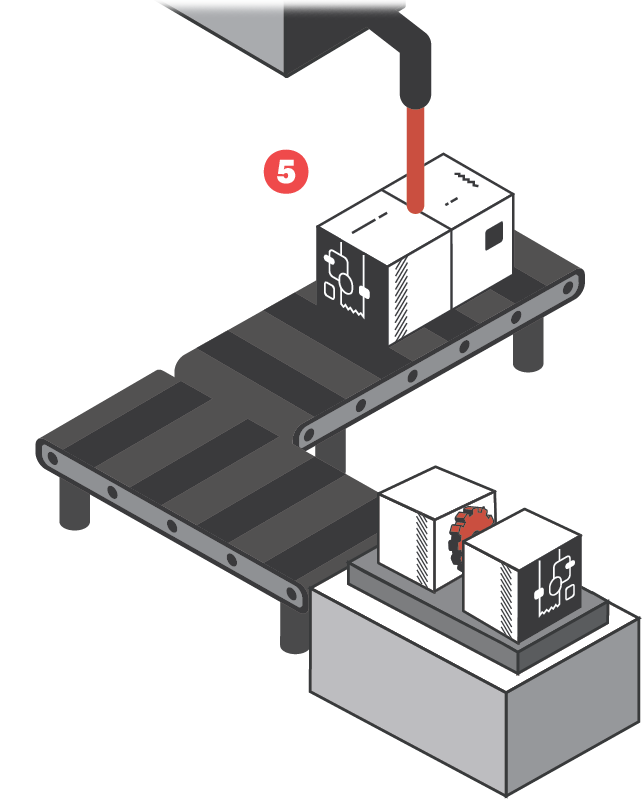 5