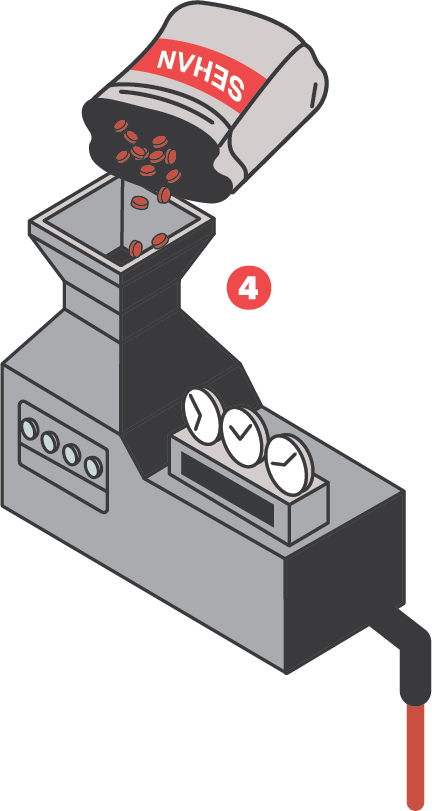 SEHAN

4