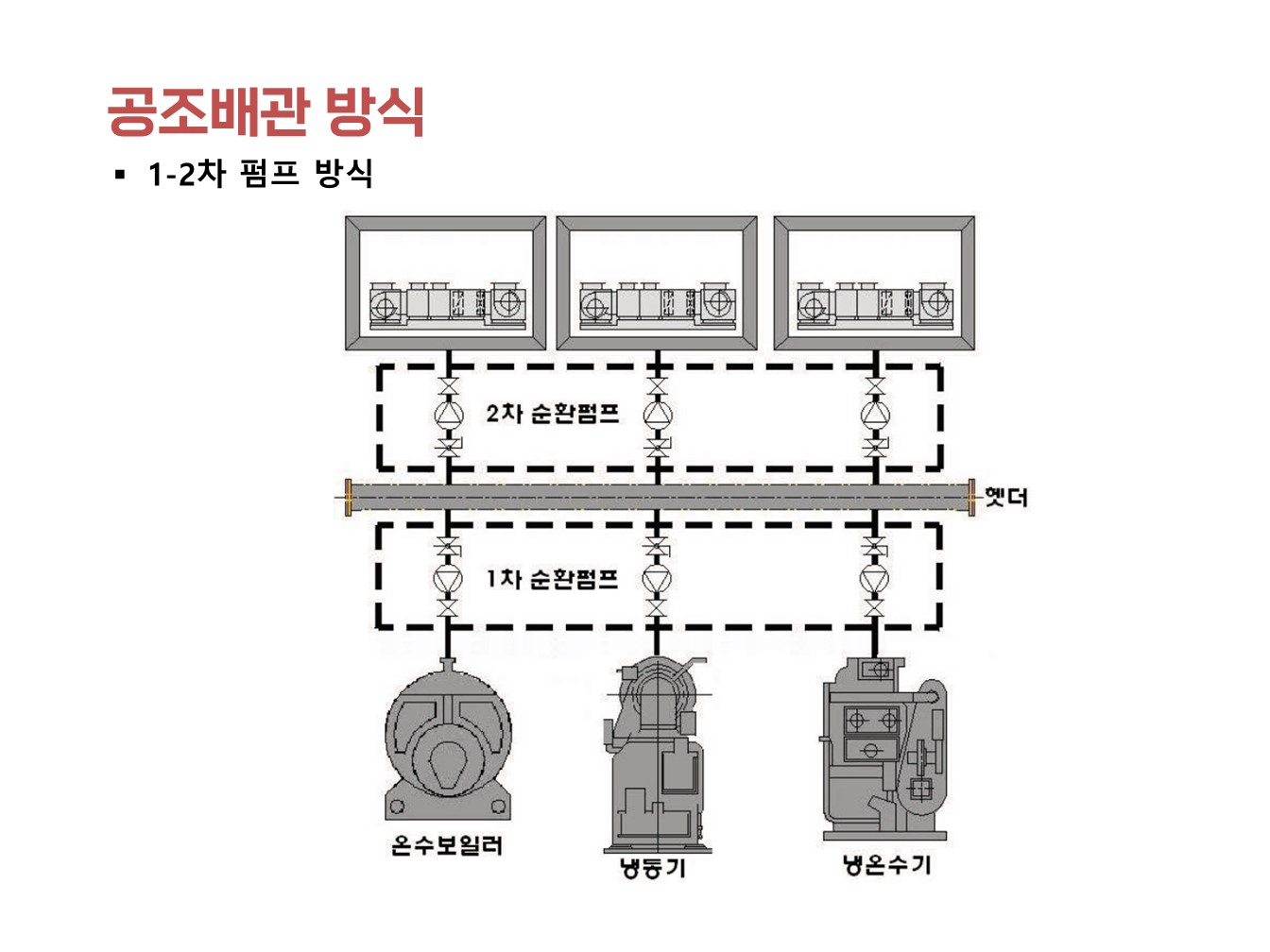 공조배관 방식

▪ 1-2차 펌프 방식

2차 순환펌프

헷더

1차 순환펌프

온수보일러

냉동기

냉온수기