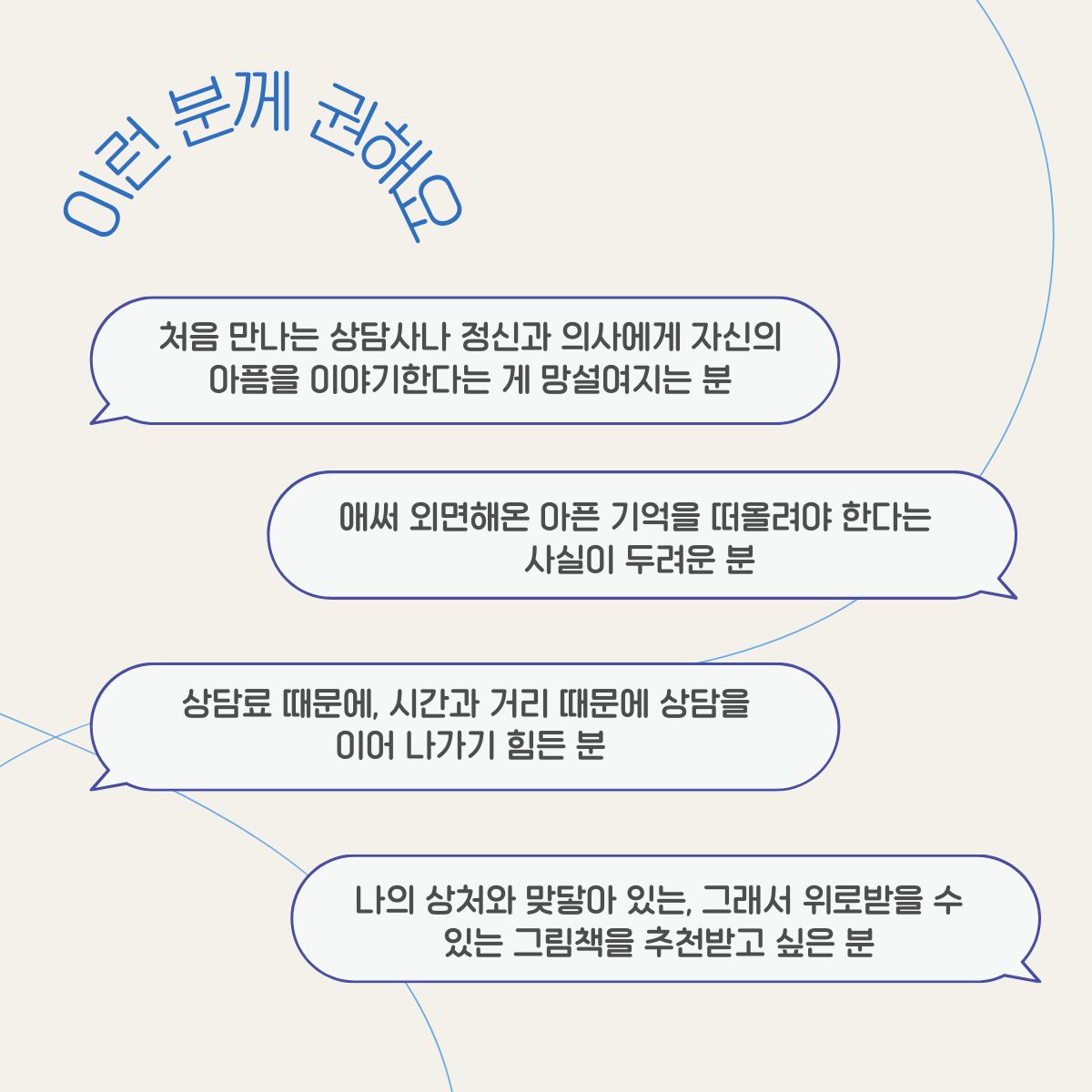 이런 분께 권해요

처음 만나는 상담사나 정신과 의사에게 자신의 아픔을 이야기한다는 게 망설여지는 분

애써 외면해온 아픈 기억을 떠올려야 한다는 사실이 두려운 분

상담료 때문에, 시간과 거리 때문에 상담을 이어 나가기 힘든 분

나의 상처와 맞닿아 있는, 그래서 위로받을 수 있는 그림책을 추천받고 싶은 분