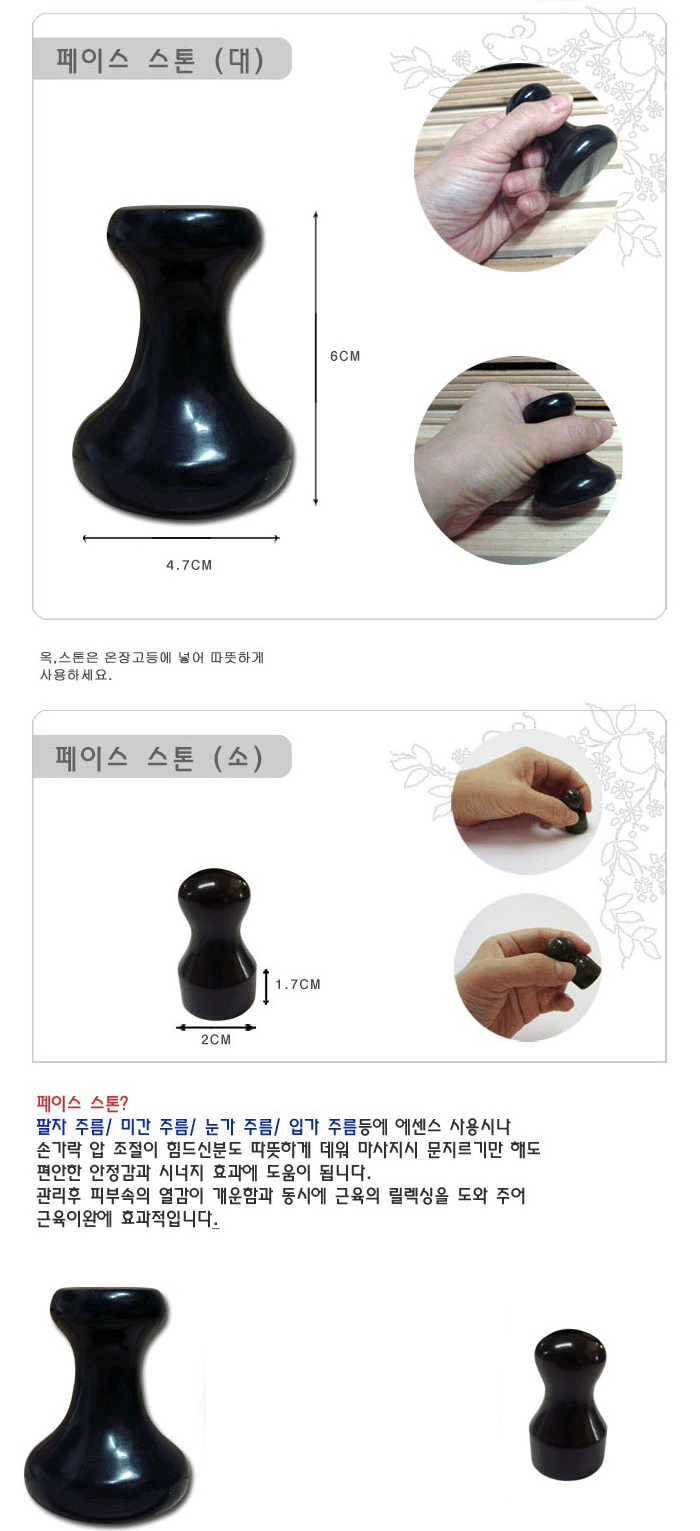 페이스 스톤 (대)

6CM

4.7CM

옥,스톤은 온장고등에 넣어 따뜻하게 사용하세요.

페이스 스톤 (소)

1.7CM

2CM

페이스 스톤?
팔자 주름/ 미간 주름/ 눈가 주름/ 입가 주름등에 에센스 사용시나 손가락 압 조절이 힘드신분도 따뜻하게 데워 마사지시 문지르기만 해도 편안한 안정감과 시너지 효과에 도움이 됩니다.
관리후 피부속의 열감이 개운함과 동시에 근육의 릴렉싱을 도와 주어 근육이완에 효과적입니다.