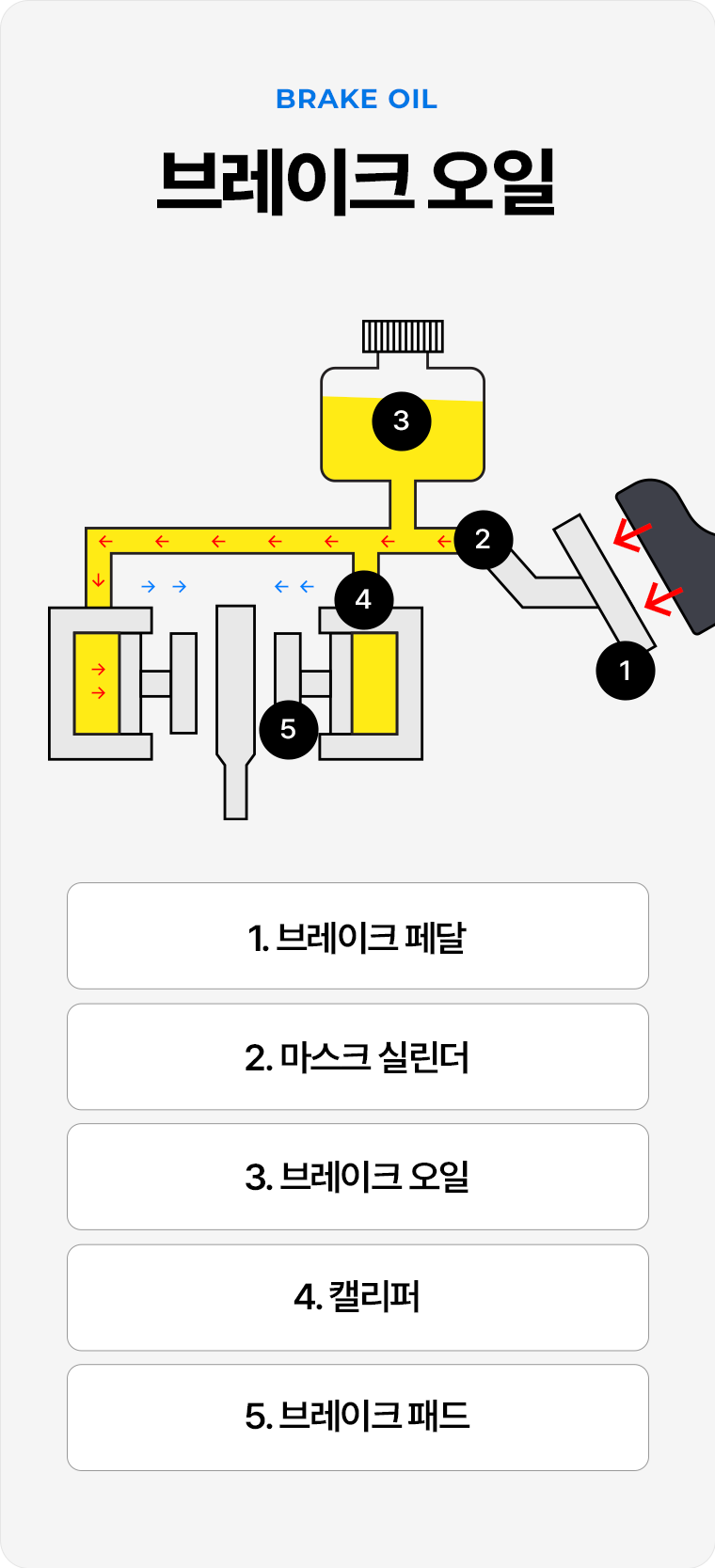 BRAKE OIL

브레이크 오일

3

2

4

1

5

1. 브레이크 페달

2. 마스크 실린더

3. 브레이크 오일

4. 캘리퍼

5. 브레이크 패드