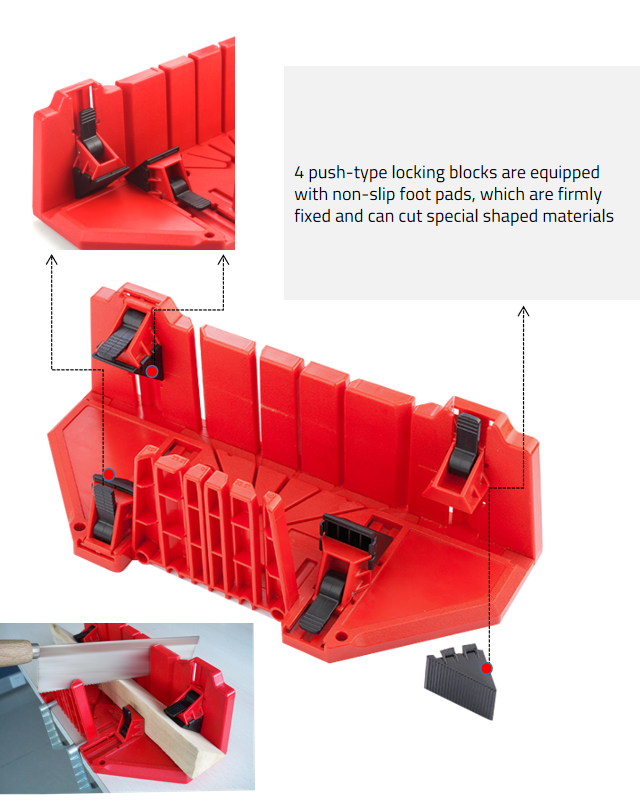 4 push-type locking blocks are equipped with non-slip foot pads, which are firmly fixed and can cut special shaped materials