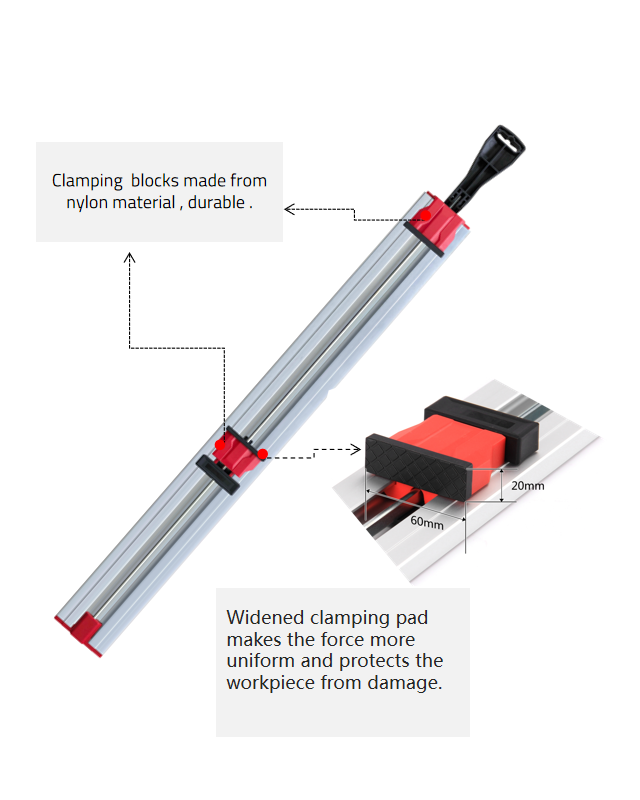 Clamping  blocks made from nylon material , durable .

20mm

60mm

Widened clamping pad makes the force more uniform and protects the workpiece from damage.