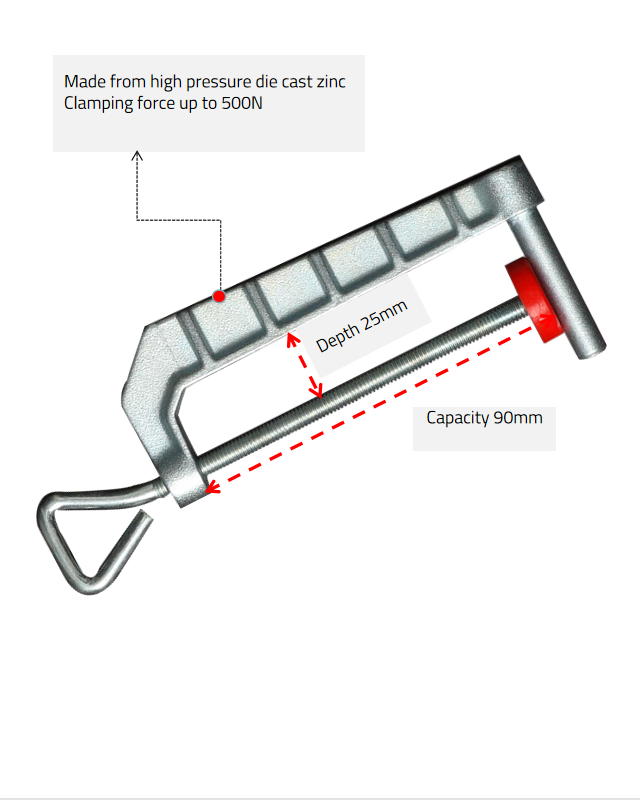 Made from high pressure die cast zinc
Clamping force up to 500N

Depth 25mm

Capacity 90mm