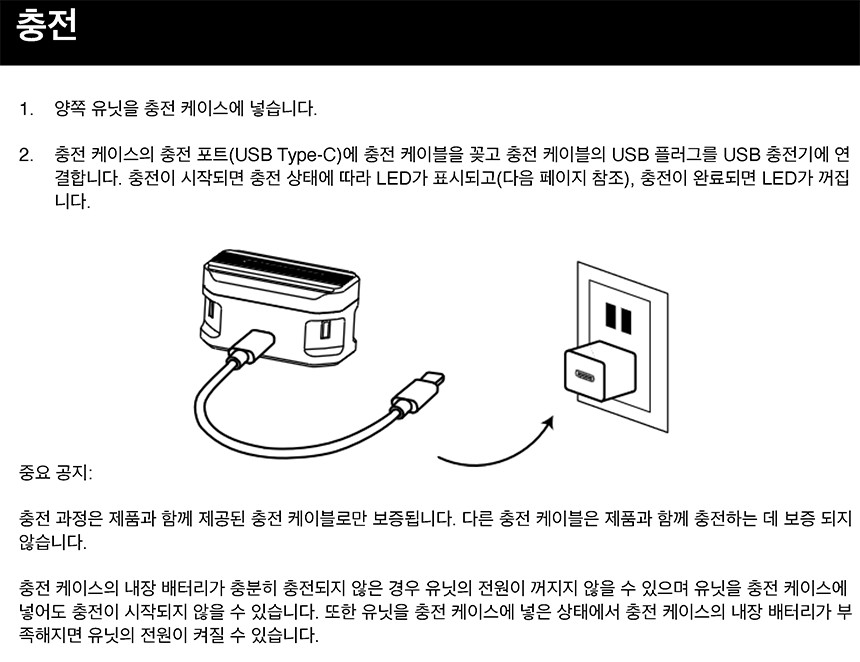 충전

1. 양쪽 유닛을 충전 케이스에 넣습니다.

2. 충전 케이스의 충전 포트(USB Type-C)에 충전 케이블을 꽂고 충전 케이블의 USB 플러그를 USB 충전기에 연결합니다. 충전이 시작되면 충전 상태에 따라 LED가 표시되고(다음 페이지 참조), 충전이 완료되면 LED가 꺼집니다.

중요 공지:

충전 과정은 제품과 함께 제공된 충전 케이블로만 보증됩니다. 다른 충전 케이블은 제품과 함께 충전하는 데 보증 되지 않습니다.

충전 케이스의 내장 배터리가 충분히 충전되지 않은 경우 유닛의 전원이 꺼지지 않을 수 있으며 유닛을 충전 케이스에 넣어도 충전이 시작되지 않을 수 있습니다. 또한 유닛을 충전 케이스에 넣은 상태에서 충전 케이스의 내장 배터리가 부족해지면 유닛의 전원이 켜질 수 있습니다.