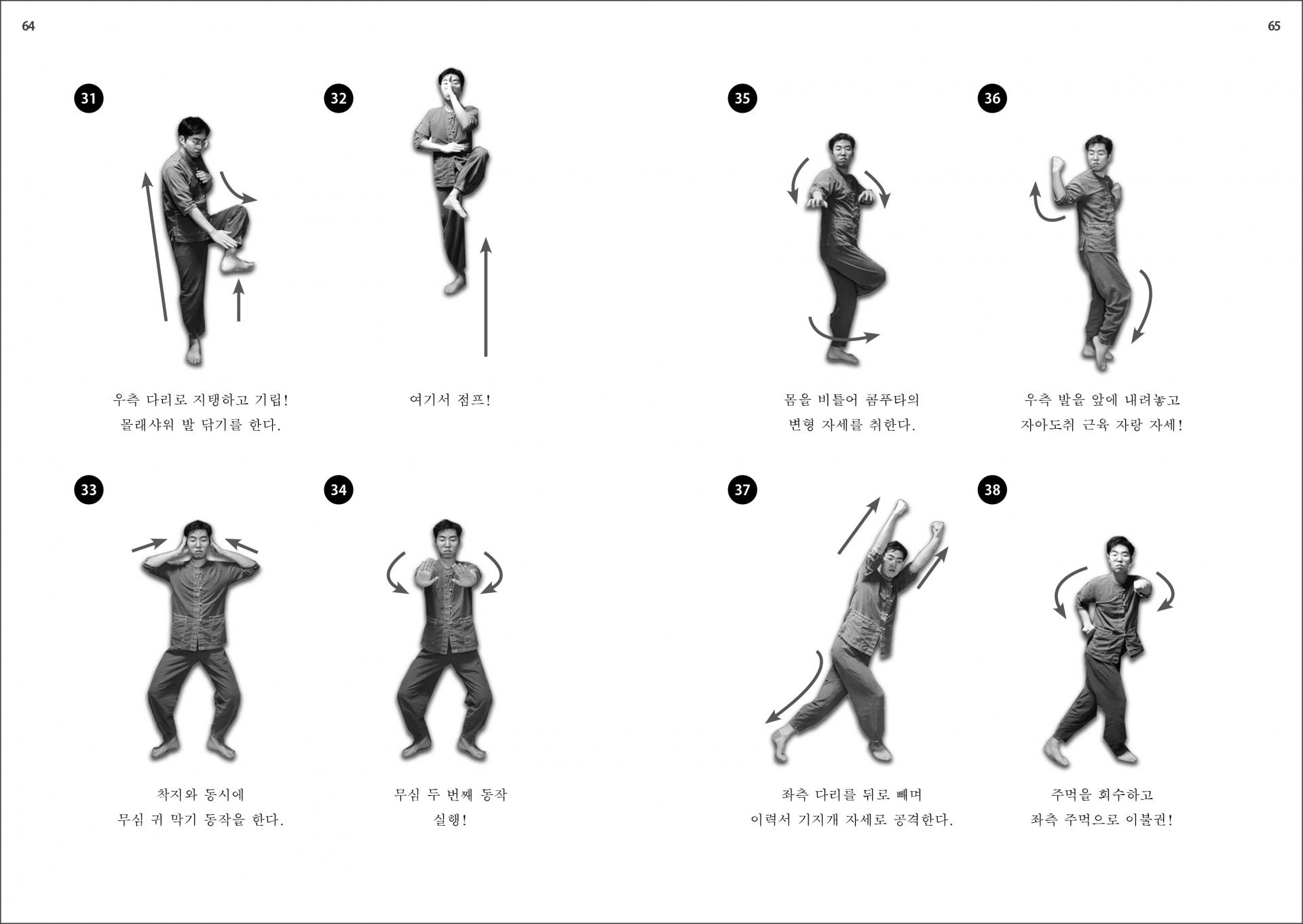 64

31

우측 다리로 지탱하고 기립! 몰래샤워 발 닦기를 한다.

32

여기서 점프!

33

착지와 동시에 무심 귀 막기 동작을 한다.

34

무심 두 번째 동작 실행!

65

35

몸을 비틀어 콤푸타의 변형 자세를 취한다.

36

우측 발을 앞에 내려놓고 자아도취 근육 자랑 자세!

37

좌측 다리를 뒤로 빼며 이력서 기지개 자세로 공격한다.

38

주먹을 회수하고 좌측 주먹으로 이불권!