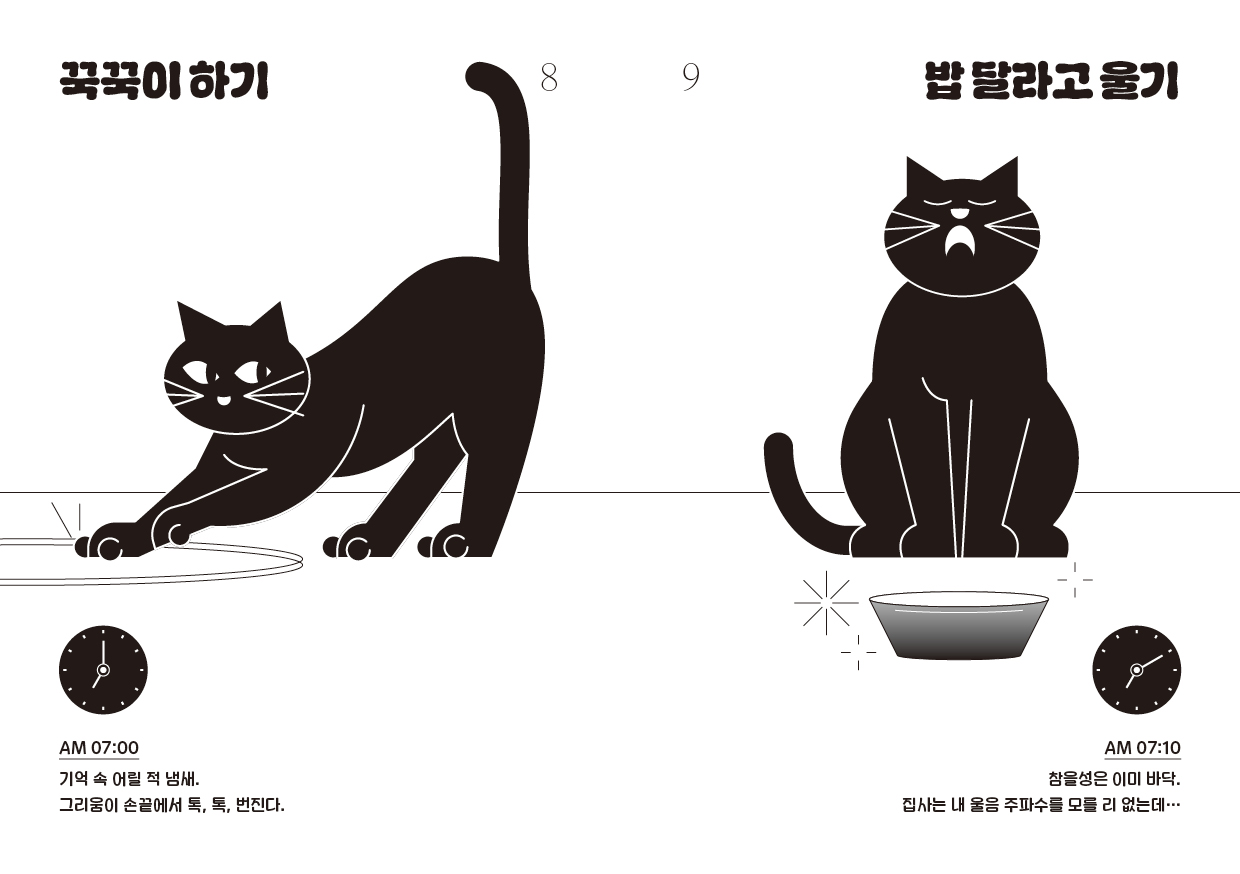 꾹꾹이 하기

8

AM 07:00

기억 속 어릴 적 냄새.
그리움이 손끝에서 톡, 톡, 번진다.

9

밥 달라고 울기

AM 07:10

참을성은 이미 바닥.
집사는 내 울음 주파수를 모를 리 없는데…