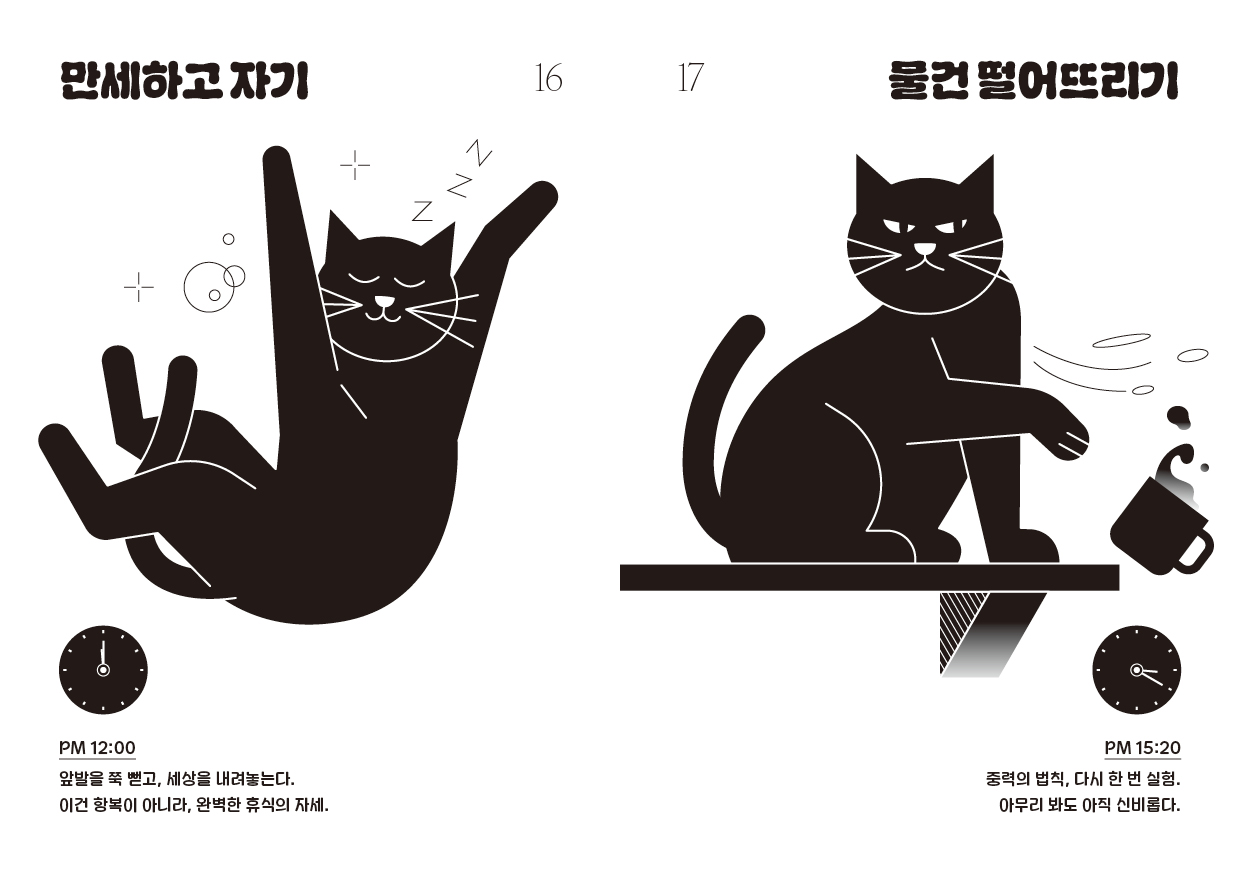 만세하고 자기

16

Z Z Z

PM 12:00

앞발을 쭉 뻗고, 세상을 내려놓는다.
이건 항복이 아니라, 완벽한 휴식의 자세.

17

물건 떨어뜨리기

PM 15:20

중력의 법칙, 다시 한 번 실험.
아무리 봐도 아직 신비롭다.