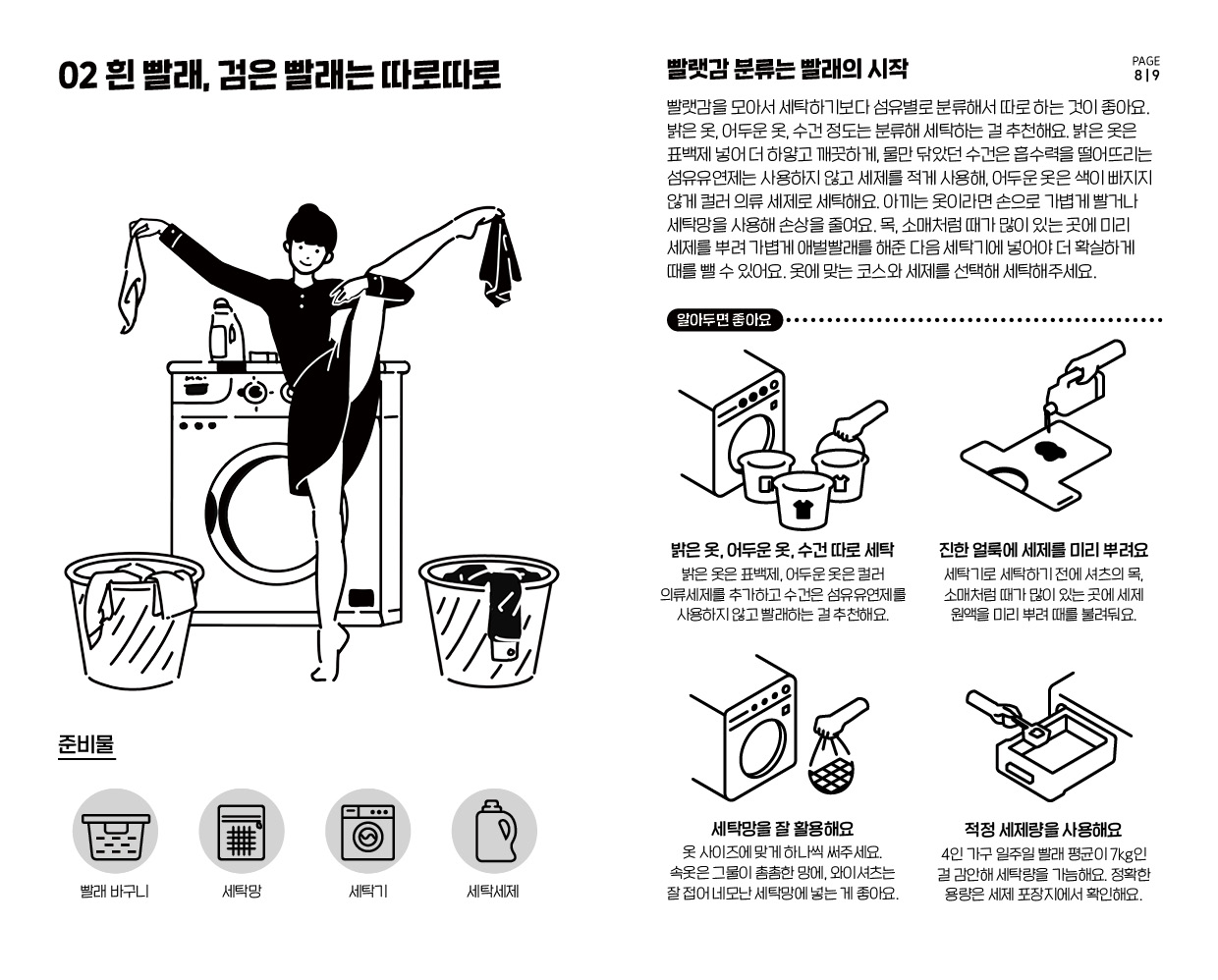 02 흰 빨래, 검은 빨래는 따로따로

준비물

빨래 바구니

세탁망

세탁기

세탁세제

빨랫감 분류는 빨래의 시작

PAGE
8 | 9

빨랫감을 모아서 세탁하기보다 섬유별로 분류해서 따로 하는 것이 좋아요. 밝은 옷, 어두운 옷, 수건 정도는 분류해 세탁하는 걸 추천해요. 밝은 옷은 표백제 넣어 더 하얗고 깨끗하게, 물만 닦았던 수건은 흡수력을 떨어뜨리는 섬유유연제는 사용하지 않고 세제를 적게 사용해, 어두운 옷은 색이 빠지지 않게 컬러 의류 세제로 세탁해요. 아끼는 옷이라면 손으로 가볍게 빨거나 세탁망을 사용해 손상을 줄여요. 목, 소매처럼 때가 많이 있는 곳에 미리 세제를 뿌려 가볍게 애벌빨래를 해준 다음 세탁기에 넣어야 더 확실하게 때를 뺄 수 있어요. 옷에 맞는 코스와 세제를 선택해 세탁해주세요.

알아두면 좋아요

밝은 옷, 어두운 옷, 수건 따로 세탁
밝은 옷은 표백제, 어두운 옷은 컬러 의류세제를 추가하고 수건은 섬유유연제를 사용하지 않고 빨래하는 걸 추천해요.

진한 얼룩에 세제를 미리 뿌려요
세탁기로 세탁하기 전에 셔츠의 목, 소매처럼 때가 많이 있는 곳에 세제 원액을 미리 뿌려 때를 불려둬요.

세탁망을 잘 활용해요
옷 사이즈에 맞게 하나씩 써주세요. 속옷은 그물이 촘촘한 망에, 와이셔츠는 잘 접어 네모난 세탁망에 넣는 게 좋아요.

적정 세제량을 사용해요
4인 가구 일주일 빨래 평균이 7kg인 걸 감안해 세탁량을 가늠해요. 정확한 용량은 세제 포장지에서 확인해요.