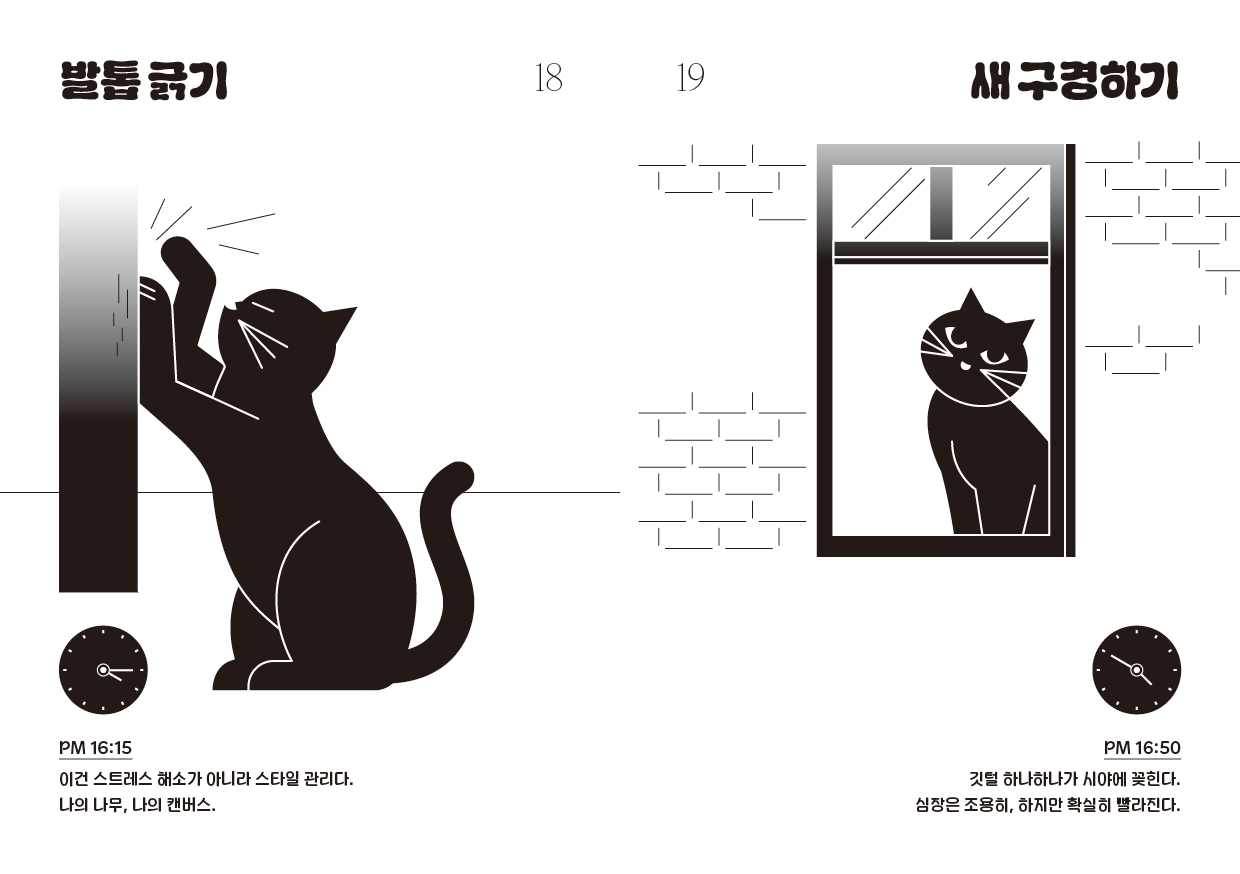 발톱 긁기

18

PM 16:15

이건 스트레스 해소가 아니라 스타일 관리다.
나의 나무, 나의 캔버스.

19

새 구경하기

PM 16:50

깃털 하나하나가 시야에 꽂힌다.
심장은 조용히, 하지만 확실히 빨라진다.