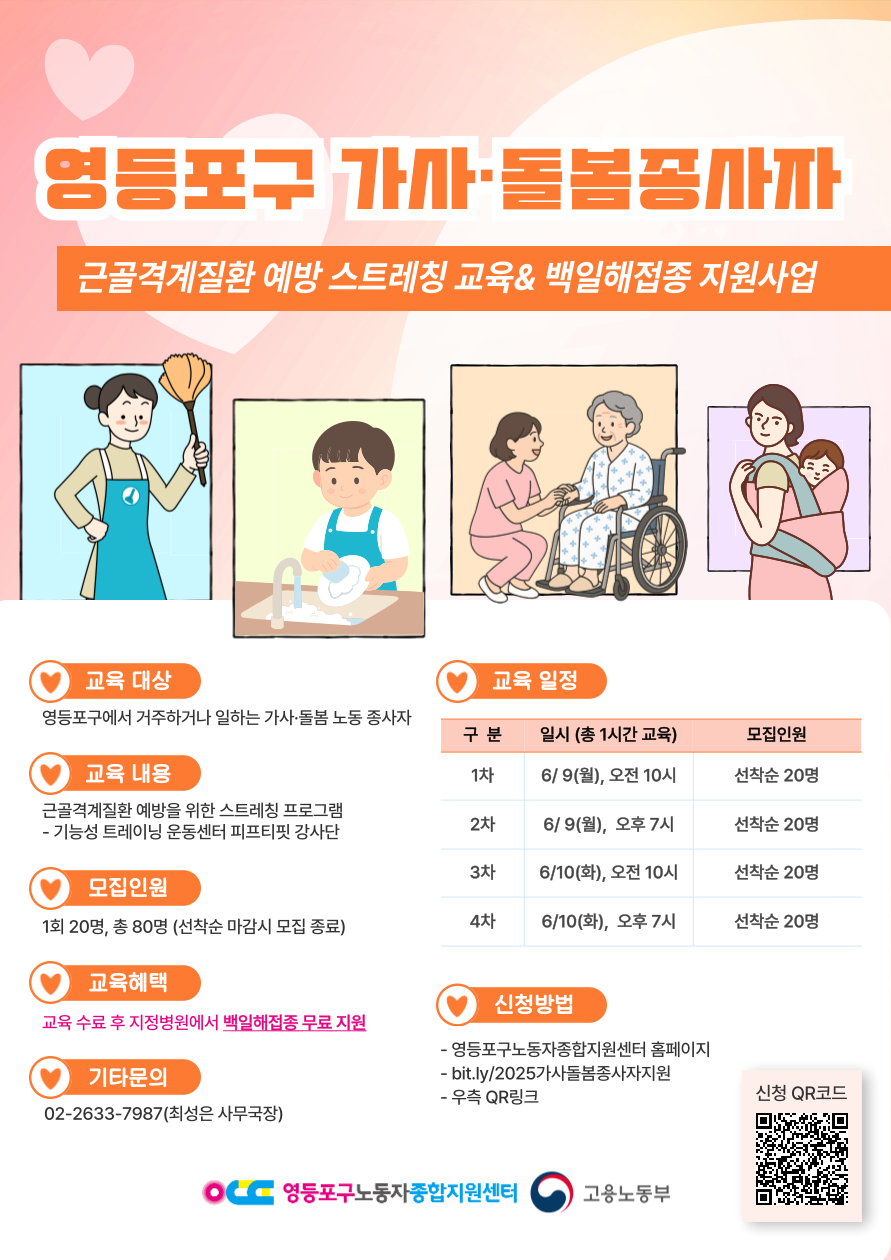 영등포구 가사·돌봄종사자

근골격계질환 예방 스트레칭 교육& 백일해접종 지원사업

교육 대상

영등포구에서 거주하거나 일하는 가사·돌봄 노동 종사자

교육 내용

근골격계질환 예방을 위한 스트레칭 프로그램
- 기능성 트레이닝 운동센터 피프티핏 강사단

모집인원

1회 20명, 총 80명 (선착순 마감시 모집 종료)

교육혜택

교육 수료 후 지정병원에서 백일해접종 무료 지원

기타문의

02-2633-7987(최성은 사무국장)

교육 일정

| 구 분 | 일시 (총 1시간 교육) | 모집인원 |
|---|---|---|
| 1차 | 6/ 9(월), 오전 10시 | 선착순 20명 |
| 2차 | 6/ 9(월), 오후 7시 | 선착순 20명 |
| 3차 | 6/10(화), 오전 10시 | 선착순 20명 |
| 4차 | 6/10(화), 오후 7시 | 선착순 20명 |

신청방법

- 영등포구노동자종합지원센터 홈페이지
- bit.ly/2025가사돌봄종사자지원
- 우측 QR링크

신청 QR코드

영등포구노동자종합지원센터 고용노동부