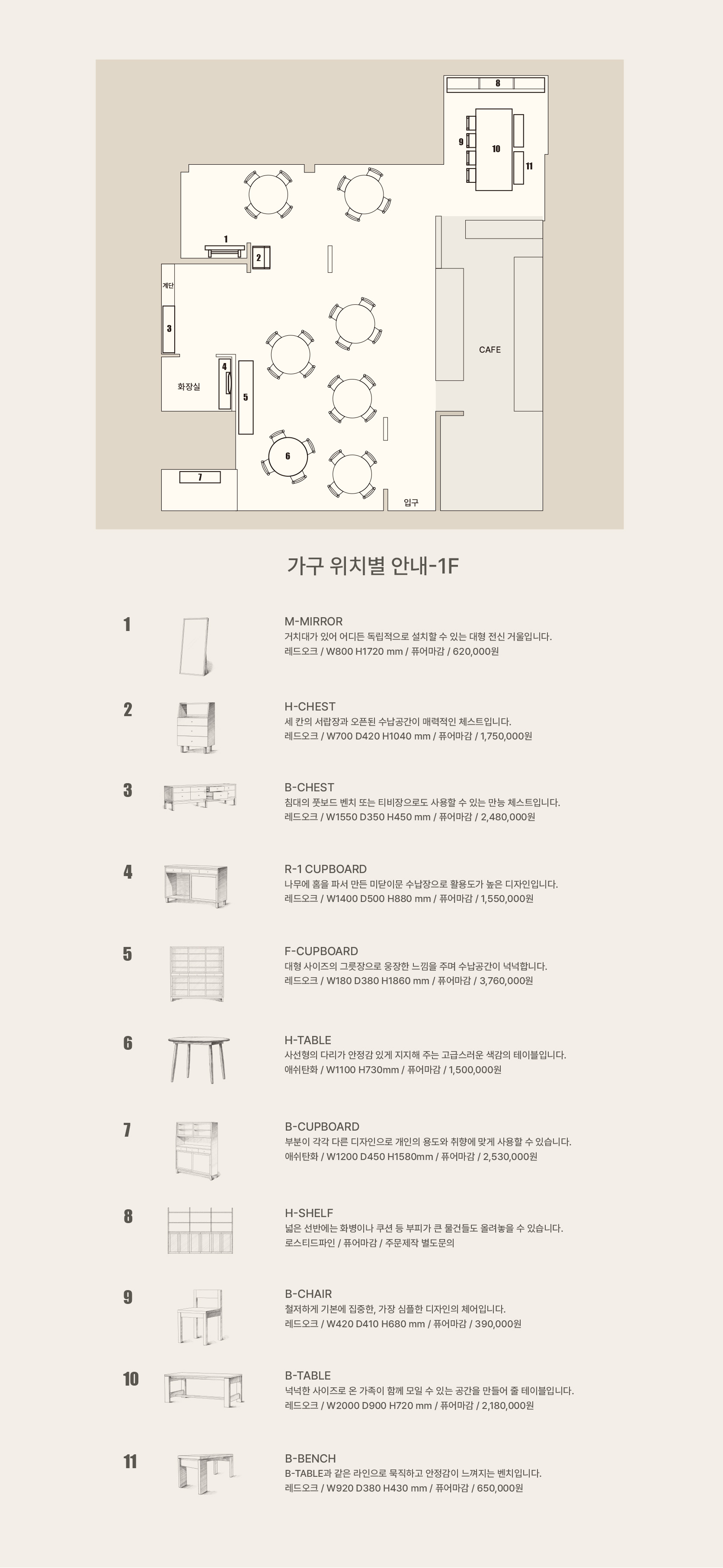 8

9

10

11

1

2

계단

3

4

화장실

5

CAFE

6

7

입구

가구 위치별 안내-1F

1

M-MIRROR
거치대가 있어 어디든 독립적으로 설치할 수 있는 대형 전신 거울입니다.
레드오크 / W800 H1720 mm / 퓨어마감 / 620,000원

2

H-CHEST
세 칸의 서랍장과 오픈된 수납공간이 매력적인 체스트입니다.
레드오크 / W700 D420 H1040 mm / 퓨어마감 / 1,750,000원

3

B-CHEST
침대의 풋보드 벤치 또는 티비장으로도 사용할 수 있는 만능 체스트입니다.
레드오크 / W1550 D350 H450 mm / 퓨어마감 / 2,480,000원

4

R-1 CUPBOARD
나무에 홈을 파서 만든 미닫이문 수납장으로 활용도가 높은 디자인입니다.
레드오크 / W1400 D500 H880 mm / 퓨어마감 / 1,550,000원

5

F-CUPBOARD
대형 사이즈의 그릇장으로 웅장한 느낌을 주며 수납공간이 넉넉합니다.
레드오크 / W180 D380 H1860 mm / 퓨어마감 / 3,760,000원

6

H-TABLE
사선형의 다리가 안정감 있게 지지해 주는 고급스러운 색감의 테이블입니다.
애쉬탄화 / W1100 H730mm / 퓨어마감 / 1,500,000원

7

B-CUPBOARD
부분이 각각 다른 디자인으로 개인의 용도와 취향에 맞게 사용할 수 있습니다.
애쉬탄화 / W1200 D450 H1580mm / 퓨어마감 / 2,530,000원

8

H-SHELF
넓은 선반에는 화병이나 쿠션 등 부피가 큰 물건들도 올려놓을 수 있습니다.
로스티드파인 / 퓨어마감 / 주문제작 별도문의

9

B-CHAIR
철저하게 기본에 집중한, 가장 심플한 디자인의 체어입니다.
레드오크 / W420 D410 H680 mm / 퓨어마감 / 390,000원

10

B-TABLE
넉넉한 사이즈로 온 가족이 함께 모일 수 있는 공간을 만들어 줄 테이블입니다.
레드오크 / W2000 D900 H720 mm / 퓨어마감 / 2,180,000원

11

B-BENCH
B-TABLE과 같은 라인으로 묵직하고 안정감이 느껴지는 벤치입니다.
레드오크 / W920 D380 H430 mm / 퓨어마감 / 650,000원