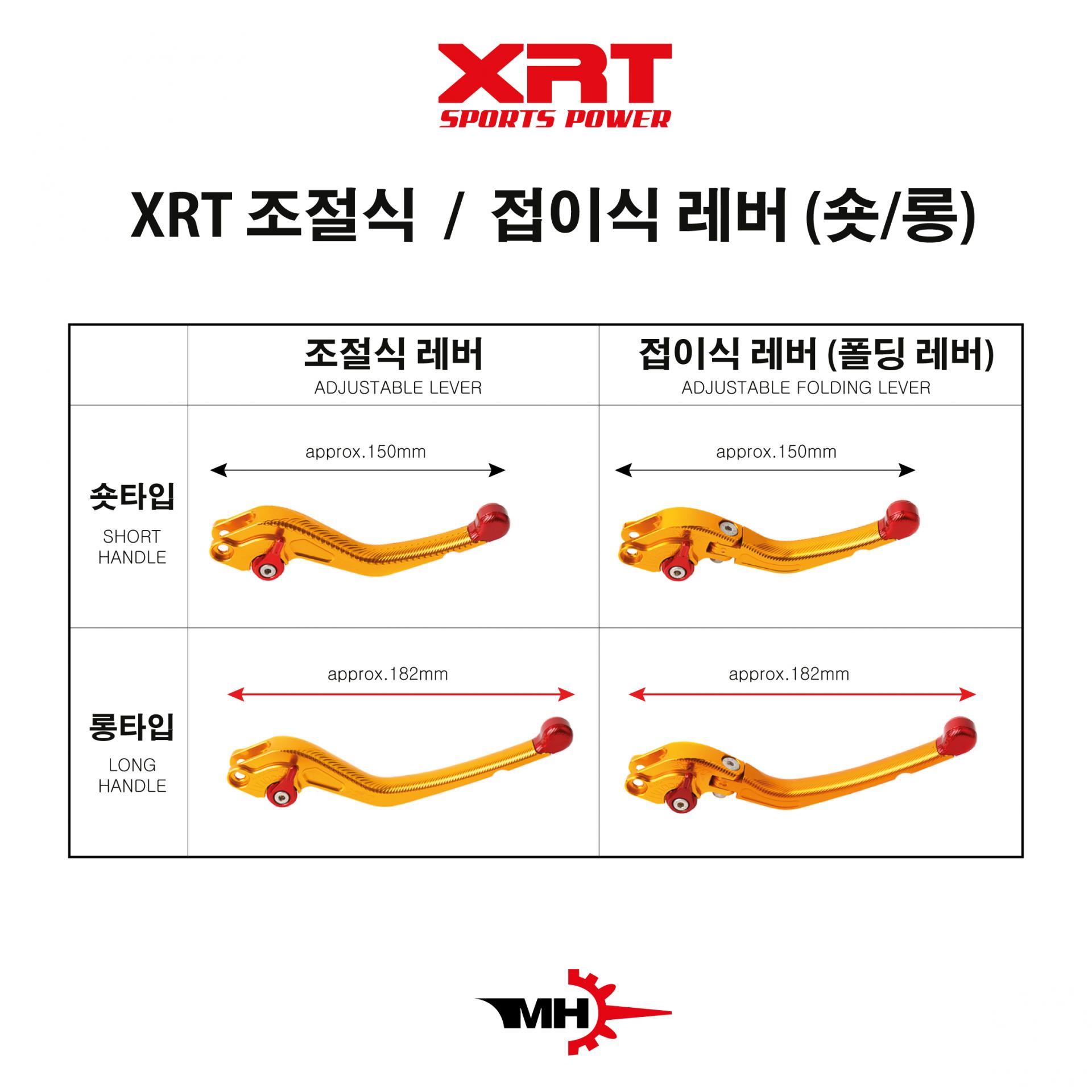 XRT
SPORTS POWER

XRT 조절식 / 접이식 레버 (숏/롱)

| | 조절식 레버 ADJUSTABLE LEVER | 접이식 레버 (폴딩 레버) ADJUSTABLE FOLDING LEVER |
|---|---|---|
| 숏타입 SHORT HANDLE | approx.150mm | approx.150mm |
| 롱타입 LONG HANDLE | approx.182mm | approx.182mm |

MH