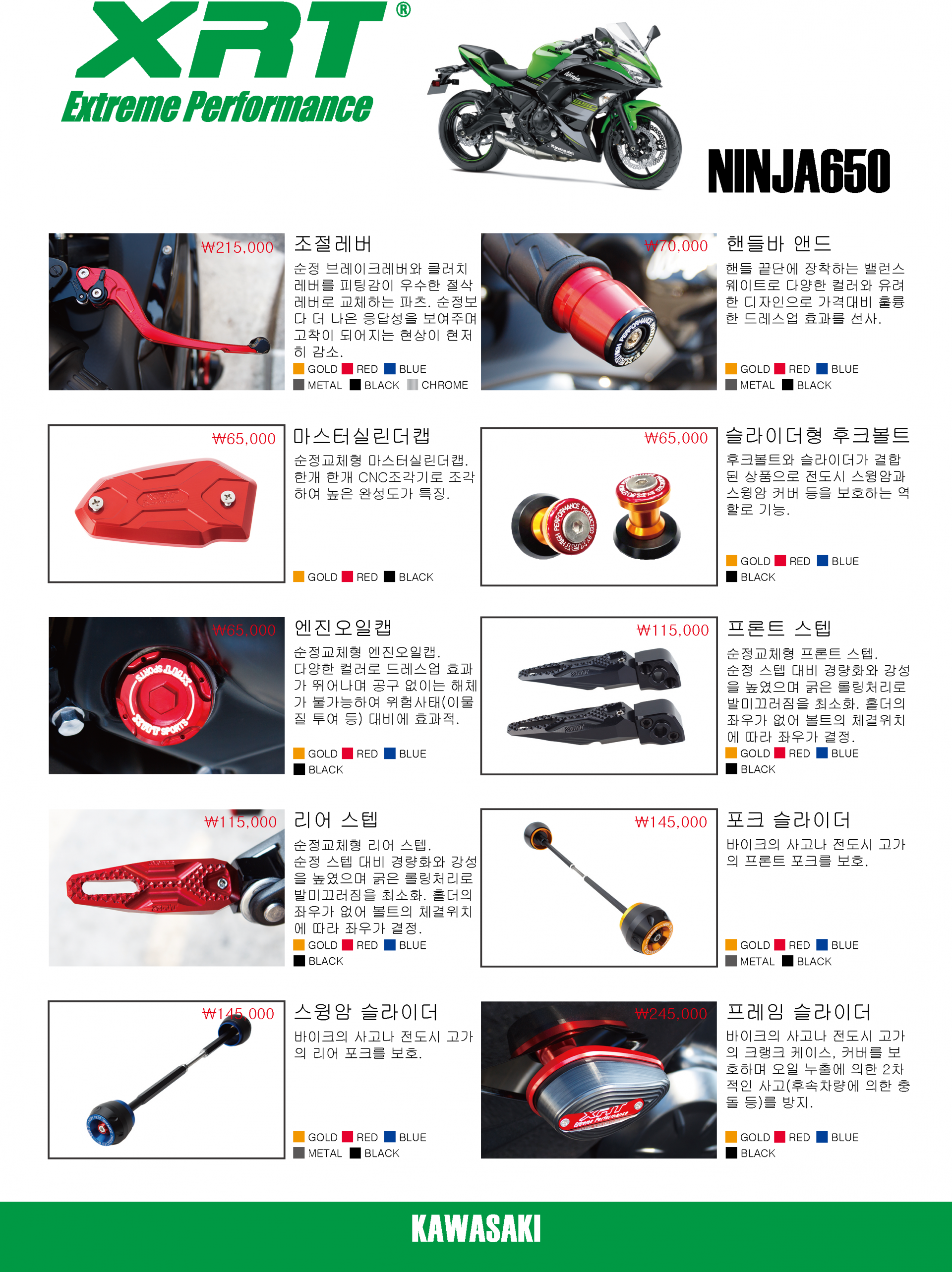 XRT®
Extreme Performance

NINJA650

₩215,000
조절레버
순정 브레이크레버와 클러치 레버를 피팅감이 우수한 절삭 레버로 교체하는 파츠. 순정보다 더 나은 응답성을 보여주며 고착이 되어지는 현상이 현저히 감소.
GOLD RED BLUE
METAL BLACK CHROME

₩70,000
핸들바 앤드
핸들 끝단에 장착하는 밸런스 웨이트로 다양한 컬러와 유려한 디자인으로 가격대비 훌륭한 드레스업 효과를 선사.
GOLD RED BLUE
METAL BLACK

₩65,000
마스터실린더캡
순정교체형 마스터실린더캡. 한개 한개 CNC조각기로 조각하여 높은 완성도가 특징.
GOLD RED BLACK

₩65,000
슬라이더형 후크볼트
후크볼트와 슬라이더가 결합된 상품으로 전도시 스윙암과 스윙암 커버 등을 보호하는 역할로 기능.
GOLD RED BLUE
BLACK

₩65,000
엔진오일캡
순정교체형 엔진오일캡. 다양한 컬러로 드레스업 효과가 뛰어나며 공구 없이는 해체가 불가능하여 위험사태(이물질 투여 등) 대비에 효과적.
GOLD RED BLUE
BLACK

₩115,000
프론트 스텝
순정교체형 프론트 스텝. 순정 스텝 대비 경량화와 강성을 높였으며 굵은 롤링처리로 발미끄러짐을 최소화. 홀더의 좌우가 없어 볼트의 체결위치에 따라 좌우가 결정.
GOLD RED BLUE
BLACK

₩115,000
리어 스텝
순정교체형 리어 스텝. 순정 스텝 대비 경량화와 강성을 높였으며 굵은 롤링처리로 발미끄러짐을 최소화. 홀더의 좌우가 없어 볼트의 체결위치에 따라 좌우가 결정.
GOLD RED BLUE
BLACK

₩145,000
포크 슬라이더
바이크의 사고나 전도시 고가의 프론트 포크를 보호.
GOLD RED BLUE
METAL BLACK

₩145,000
스윙암 슬라이더
바이크의 사고나 전도시 고가의 리어 포크를 보호.
GOLD RED BLUE
METAL BLACK

₩245,000
프레임 슬라이더
바이크의 사고나 전도시 고가의 크랭크 케이스, 커버를 보호하며 오일 누출에 의한 2차적인 사고(후속차량에 의한 충돌 등)를 방지.
GOLD RED BLUE
BLACK

KAWASAKI