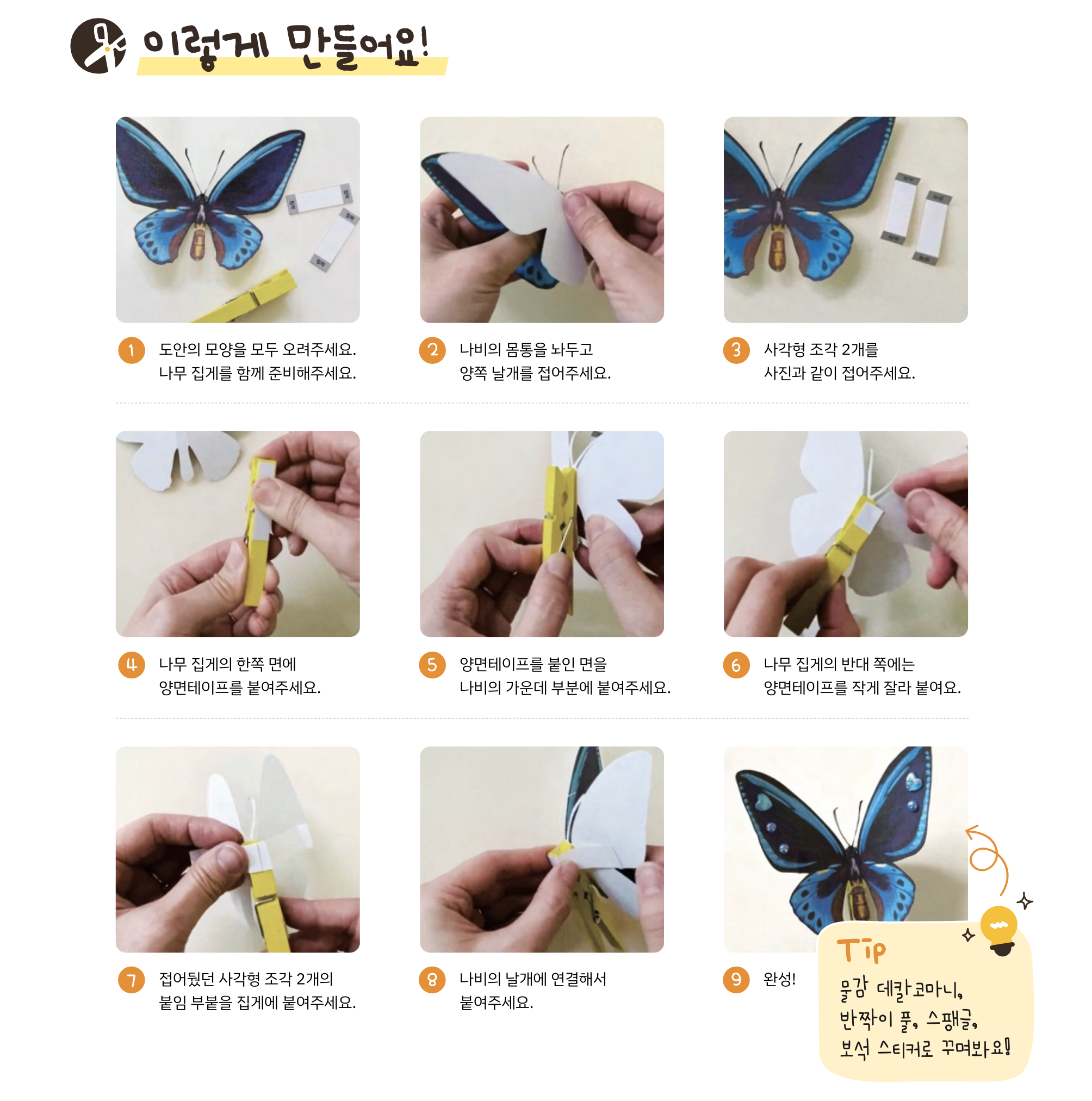 이렇게 만들어요!

1 도안의 모양을 모두 오려주세요. 나무 집게를 함께 준비해주세요.

2 나비의 몸통을 놔두고 양쪽 날개를 접어주세요.

3 사각형 조각 2개를 사진과 같이 접어주세요.

4 나무 집게의 한쪽 면에 양면테이프를 붙여주세요.

5 양면테이프를 붙인 면을 나비의 가운데 부분에 붙여주세요.

6 나무 집게의 반대 쪽에는 양면테이프를 작게 잘라 붙여요.

7 접어뒀던 사각형 조각 2개의 붙임 부붙을 집게에 붙여주세요.

8 나비의 날개에 연결해서 붙여주세요.

9 완성!

Tip
물감 데칼코마니, 반짝이 풀, 스팽글, 보석 스티커로 꾸며봐요!