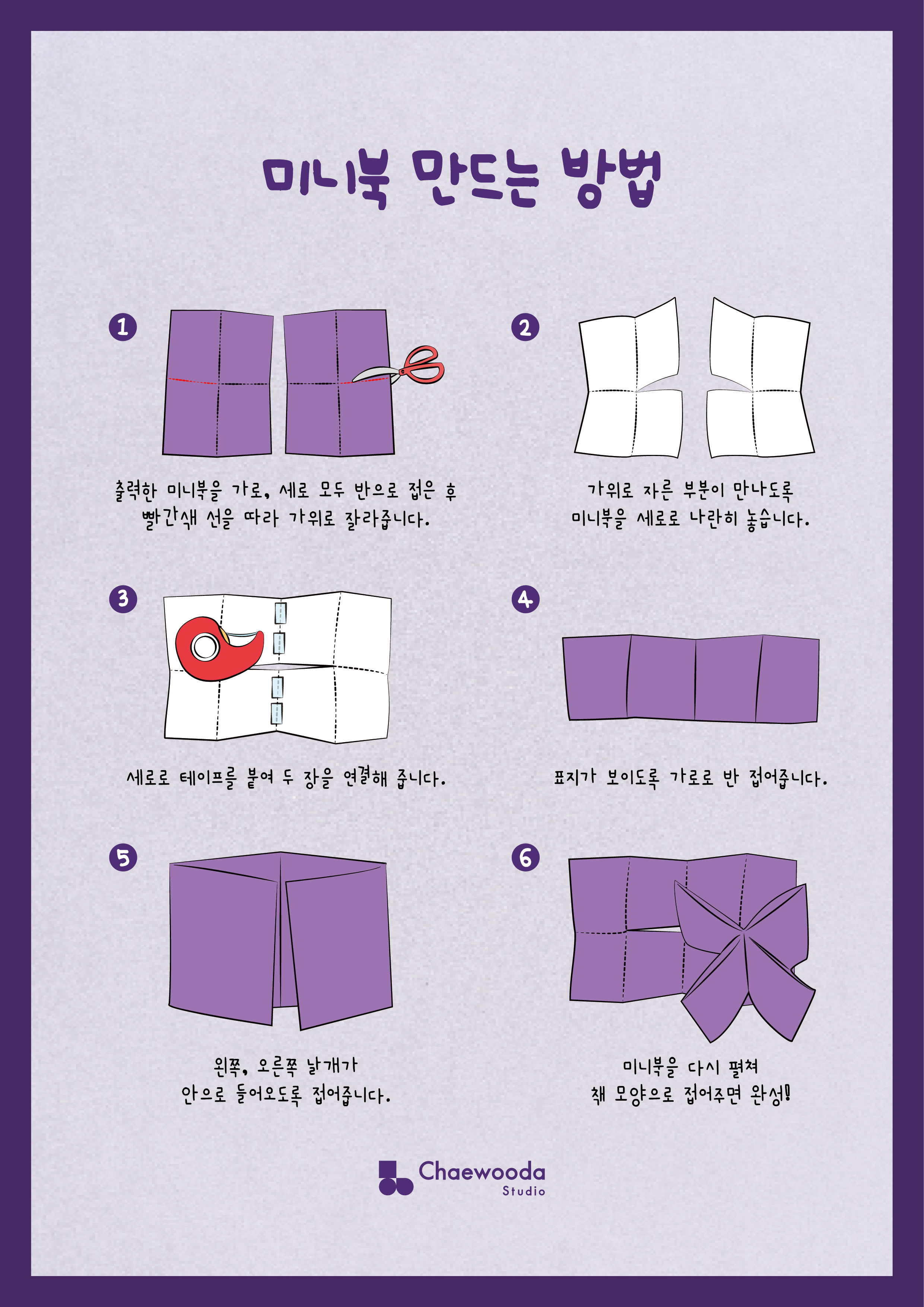 미니북 만드는 방법

1

출력한 미니북을 가로, 세로 모두 반으로 접은 후
빨간색 선을 따라 가위로 잘라줍니다.

2

가위로 자른 부분이 만나도록
미니북을 세로로 나란히 놓습니다.

3

세로로 테이프를 붙여 두 장을 연결해 줍니다.

4

표지가 보이도록 가로로 반 접어줍니다.

5

왼쪽, 오른쪽 날개가
안으로 들어오도록 접어줍니다.

6

미니북을 다시 펼쳐
책 모양으로 접어주면 완성!

Chaewooda
Studio