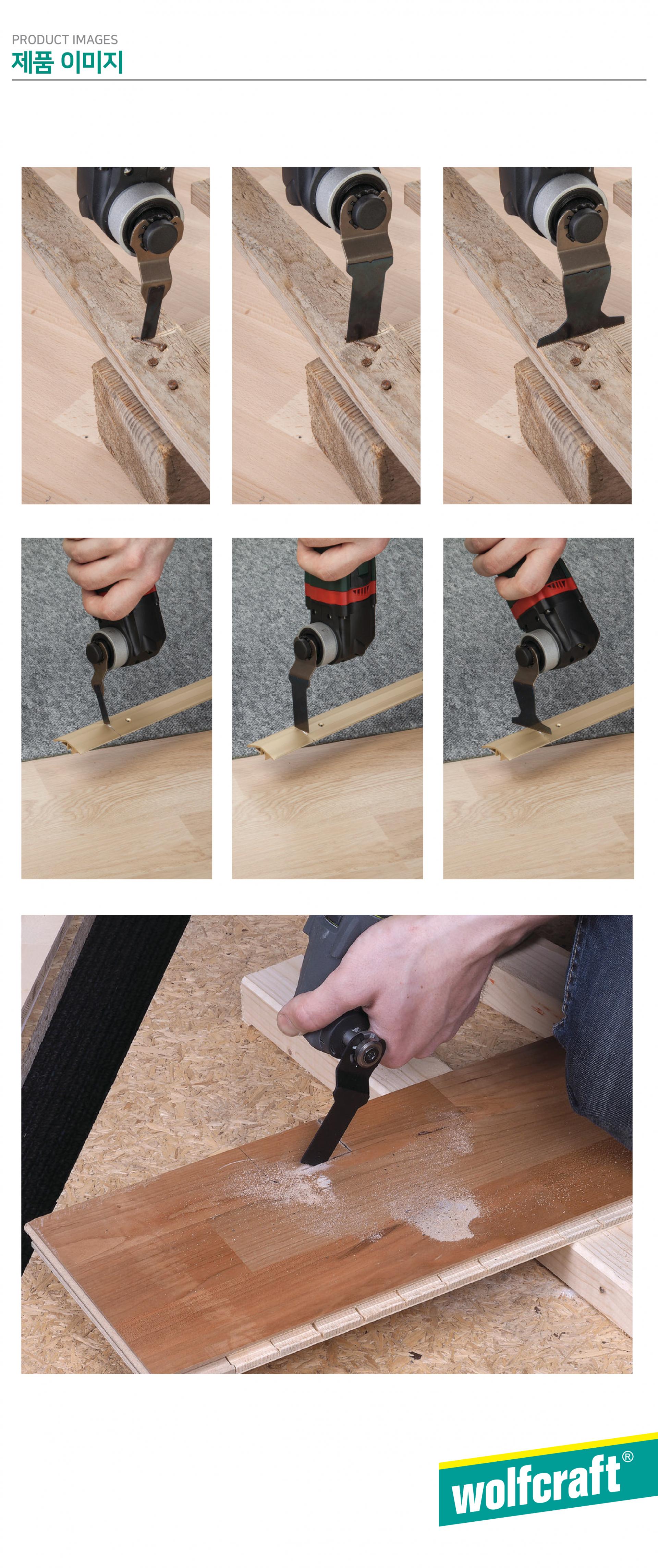 PRODUCT IMAGES
제품 이미지

wolfcraft®