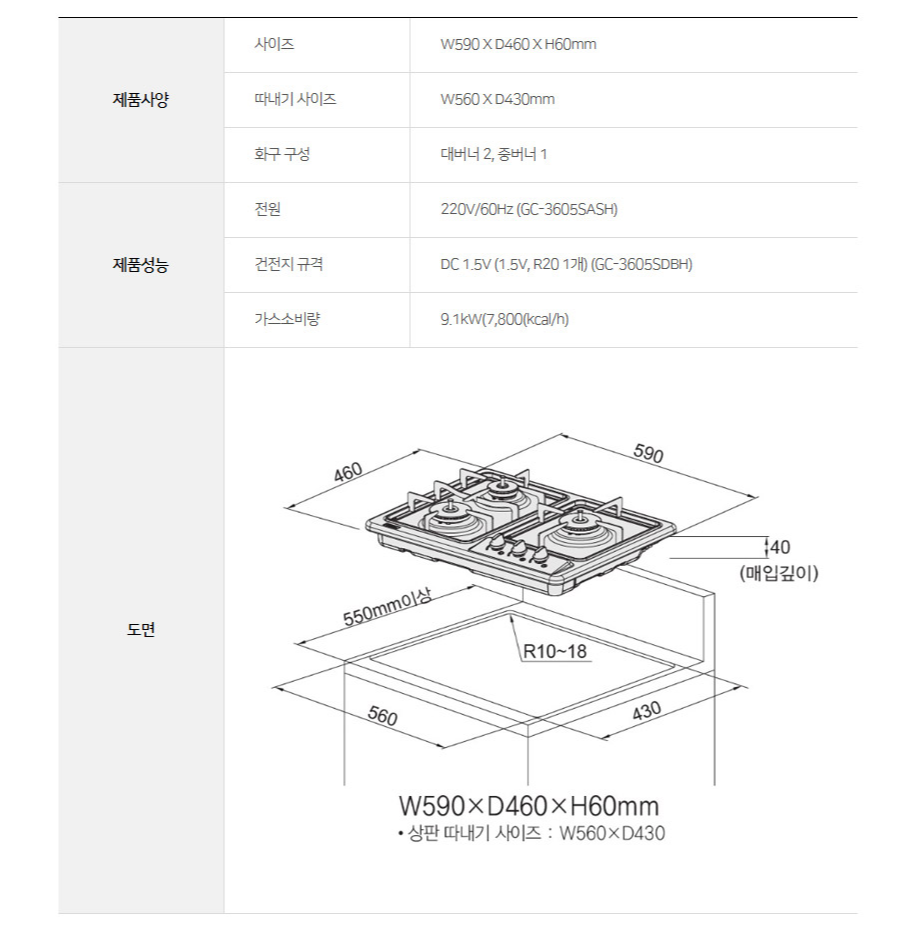 | 제품사양 | 사이즈 | W590 X D460 X H60mm |
|---|---|---|
| | 따내기 사이즈 | W560 X D430mm |
| | 화구 구성 | 대버너 2, 중버너 1 |
| 제품성능 | 전원 | 220V/60Hz (GC-3605SASH) |
| | 건전지 규격 | DC 1.5V (1.5V, R20 1개) (GC-3605SDBH) |
| | 가스소비량 | 9.1kW(7,800(kcal/h) |

도면

460
590
40
(매입깊이)
550mm이상
R10~18
560
430
W590×D460×H60mm
• 상판 따내기 사이즈 : W560×D430