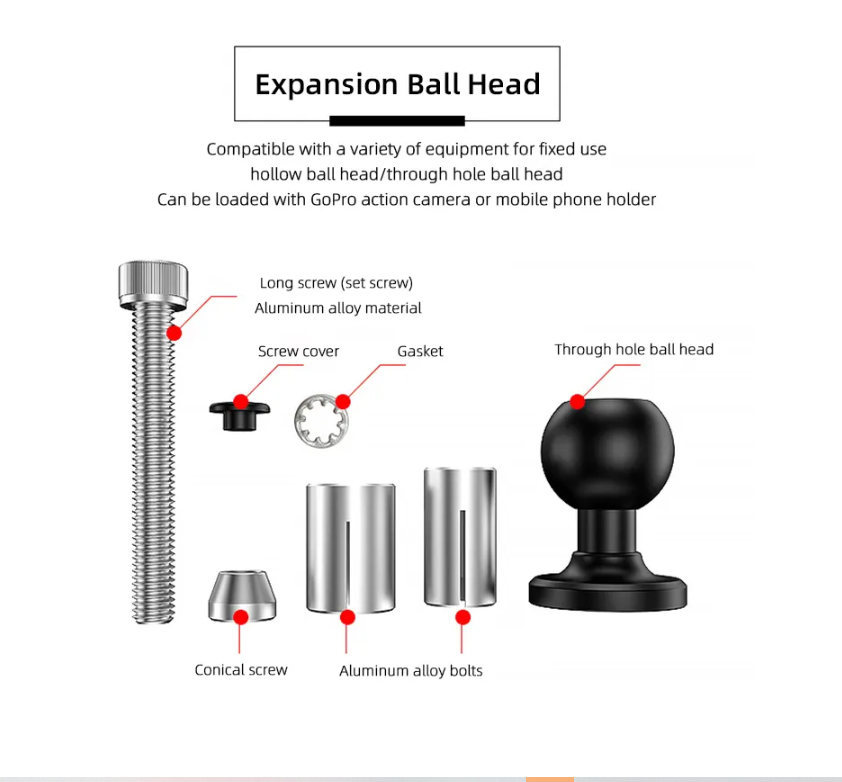 Expansion Ball Head

Compatible with a variety of equipment for fixed use
hollow ball head/through hole ball head
Can be loaded with GoPro action camera or mobile phone holder

Long screw (set screw)
Aluminum alloy material

Screw cover

Gasket

Through hole ball head

Conical screw

Aluminum alloy bolts