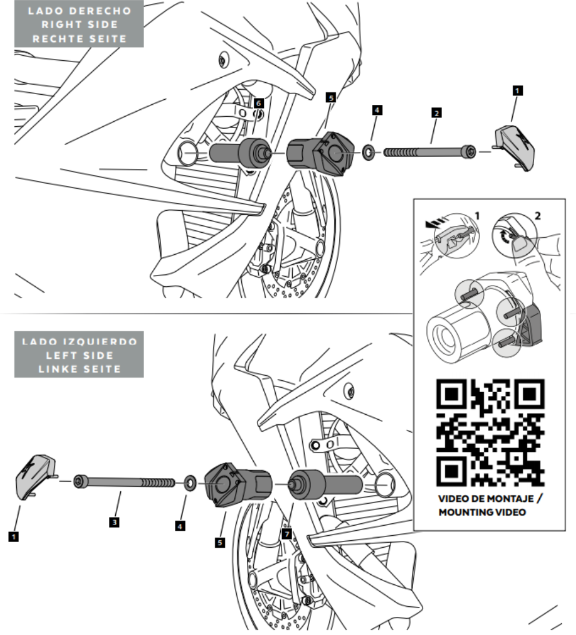 LADO DERECHO
RIGHT SIDE
RECHTE SEITE

6
5
4
2
1

1
2

LADO IZQUIERDO
LEFT SIDE
LINKE SEITE

1
3
4
5
7

VIDEO DE MONTAJE /
MOUNTING VIDEO