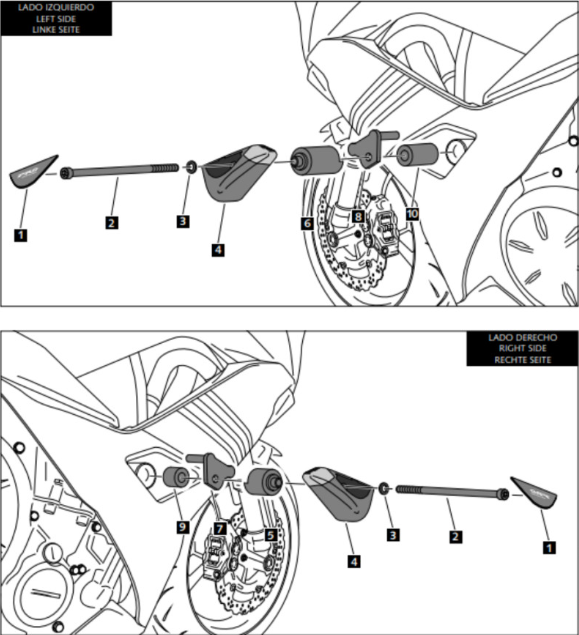 LADO IZQUIERDO
LEFT SIDE
LINKE SEITE

1
2
3
4
6
8
10

LADO DERECHO
RIGHT SIDE
RECHTE SEITE

9
7
5
4
3
2
1