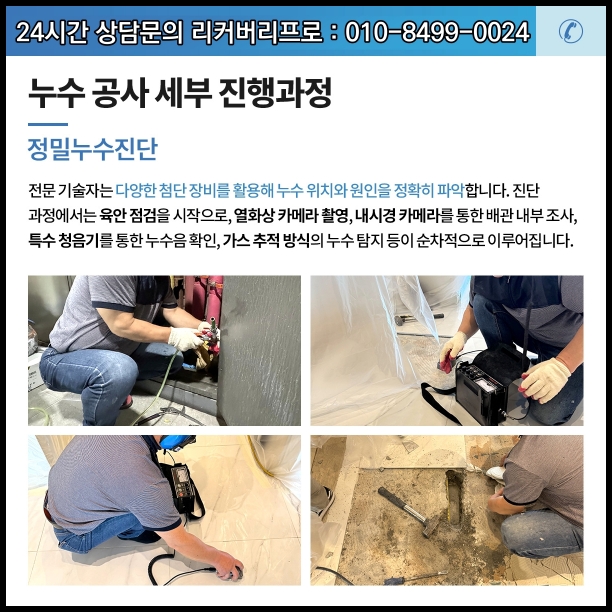 24시간 상담문의 리커버리프로 : 010-8499-0024

누수 공사 세부 진행과정

정밀누수진단

전문 기술자는 다양한 첨단 장비를 활용해 누수 위치와 원인을 정확히 파악합니다. 진단 과정에서는 육안 점검을 시작으로, 열화상 카메라 촬영, 내시경 카메라를 통한 배관 내부 조사, 특수 청음기를 통한 누수음 확인, 가스 추적 방식의 누수 탐지 등이 순차적으로 이루어집니다.