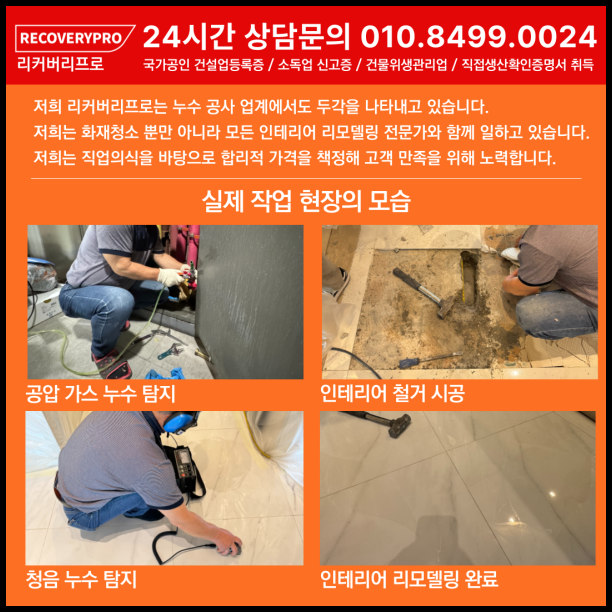 RECOVERYPRO
리커버리프로

24시간 상담문의 010.8499.0024

국가공인 건설업등록증 / 소독업 신고증 / 건물위생관리업 / 직접생산확인증명서 취득

저희 리커버리프로는 누수 공사 업계에서도 두각을 나타내고 있습니다.
저희는 화재청소 뿐만 아니라 모든 인테리어 리모델링 전문가와 함께 일하고 있습니다.
저희는 직업의식을 바탕으로 합리적 가격을 책정해 고객 만족을 위해 노력합니다.

실제 작업 현장의 모습

공압 가스 누수 탐지

인테리어 철거 시공

청음 누수 탐지

인테리어 리모델링 완료