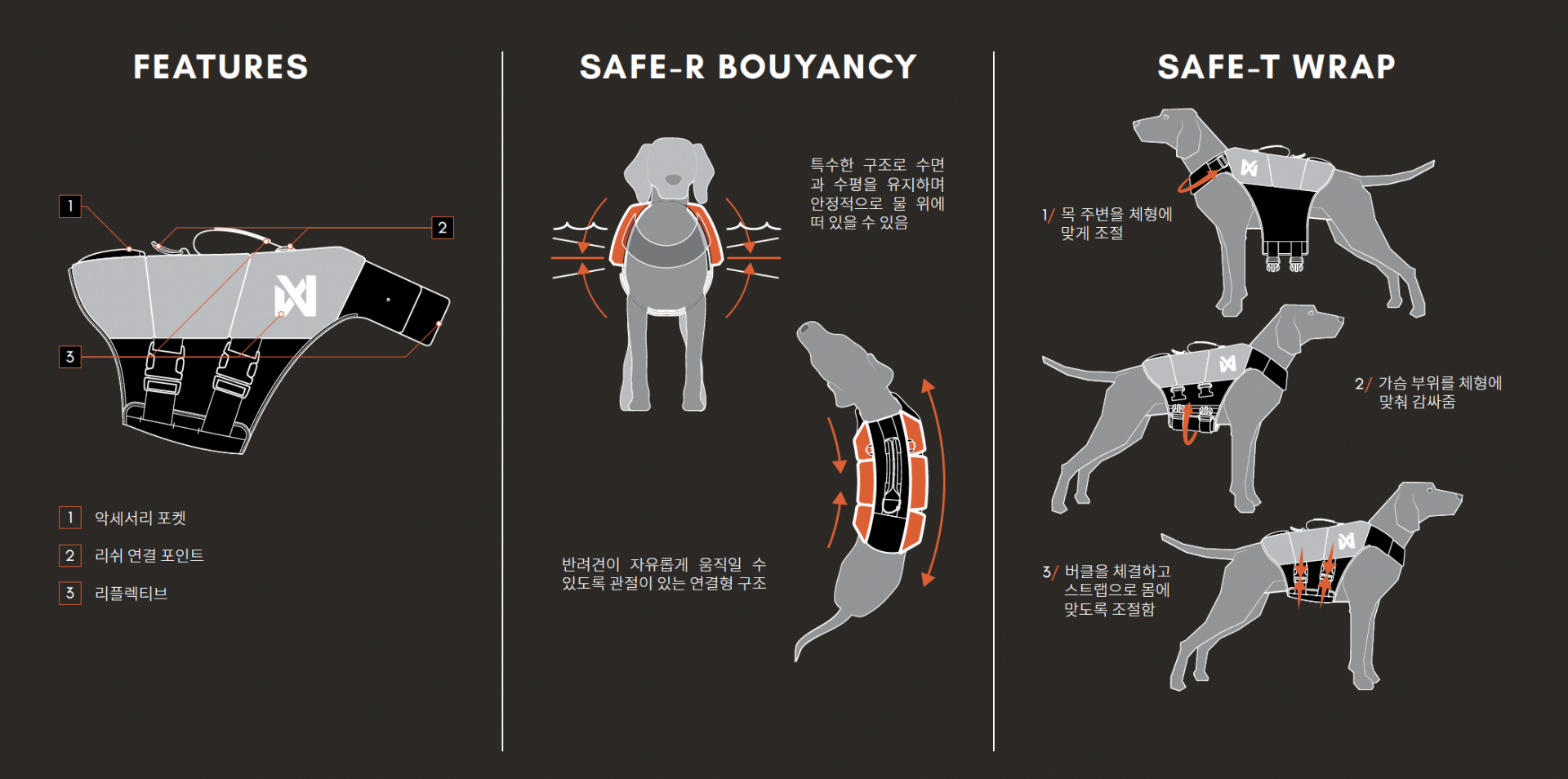 FEATURES

1

2

3

1 악세서리 포켓

2 리쉬 연결 포인트

3 리플렉티브

SAFE-R BOUYANCY

특수한 구조로 수면과 수평을 유지하며 안정적으로 물 위에 떠 있을 수 있음

반려견이 자유롭게 움직일 수 있도록 관절이 있는 연결형 구조

SAFE-T WRAP

1/ 목 주변을 체형에 맞게 조절

2/ 가슴 부위를 체형에 맞춰 감싸줌

3/ 버클을 체결하고 스트랩으로 몸에 맞도록 조절함