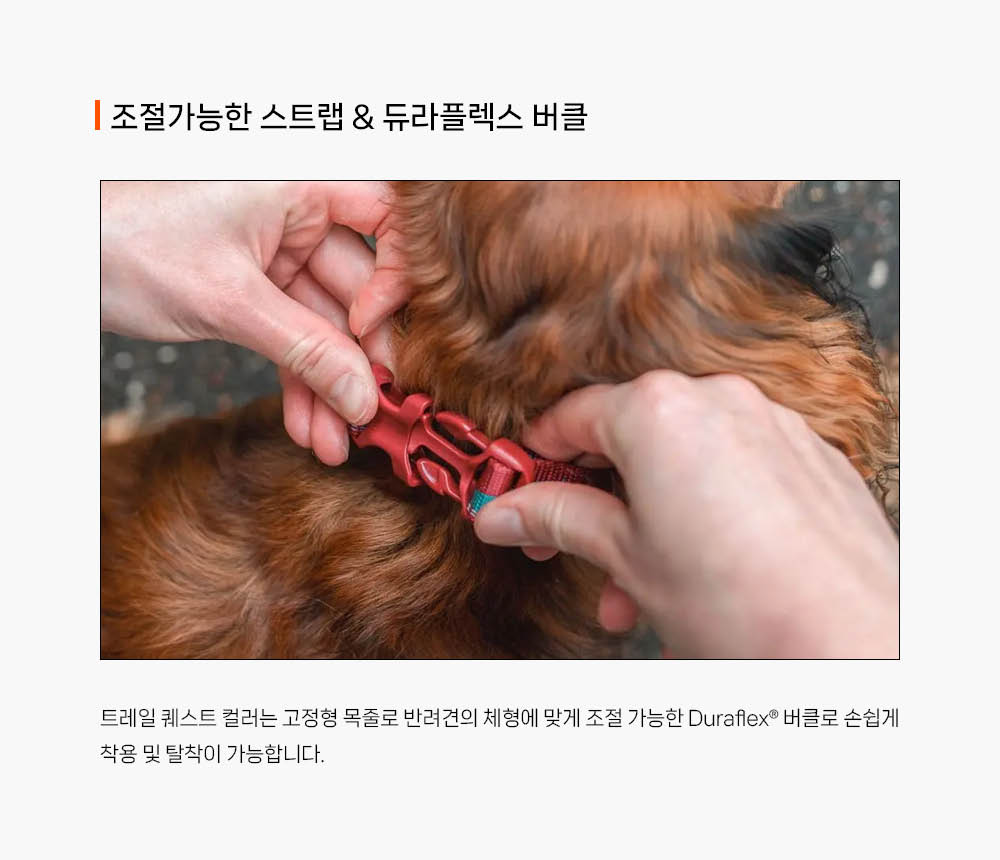 조절가능한 스트랩 & 듀라플렉스 버클

트레일 퀘스트 컬러는 고정형 목줄로 반려견의 체형에 맞게 조절 가능한 Duraflex® 버클로 손쉽게 착용 및 탈착이 가능합니다.