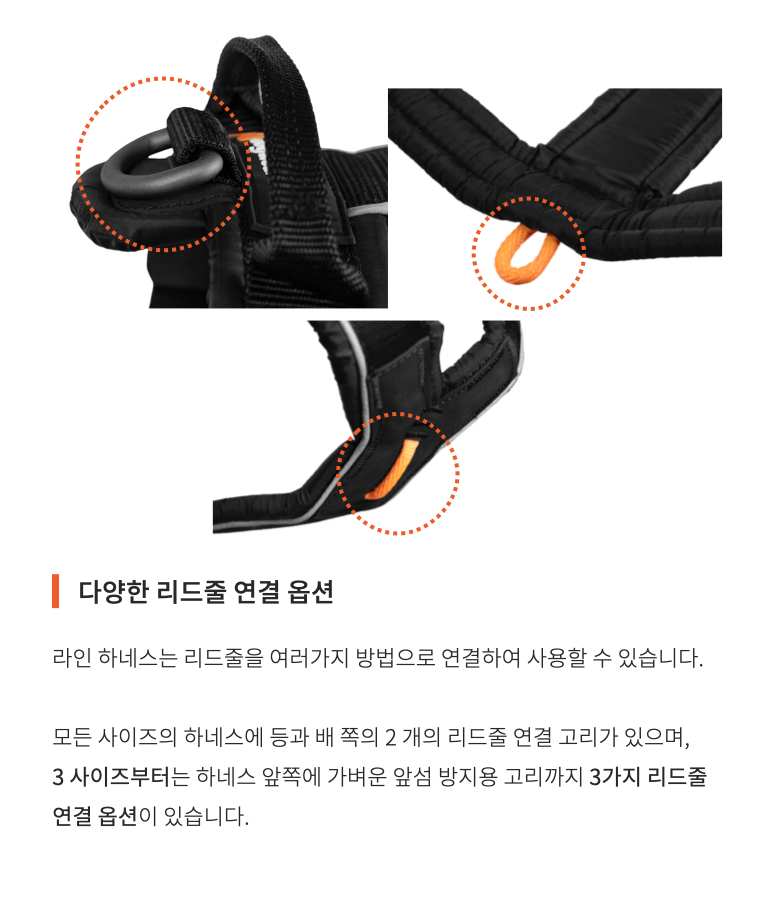 다양한 리드줄 연결 옵션

라인 하네스는 리드줄을 여러가지 방법으로 연결하여 사용할 수 있습니다.

모든 사이즈의 하네스에 등과 배 쪽의 2 개의 리드줄 연결 고리가 있으며, 3 사이즈부터는 하네스 앞쪽에 가벼운 앞섬 방지용 고리까지 3가지 리드줄 연결 옵션이 있습니다.