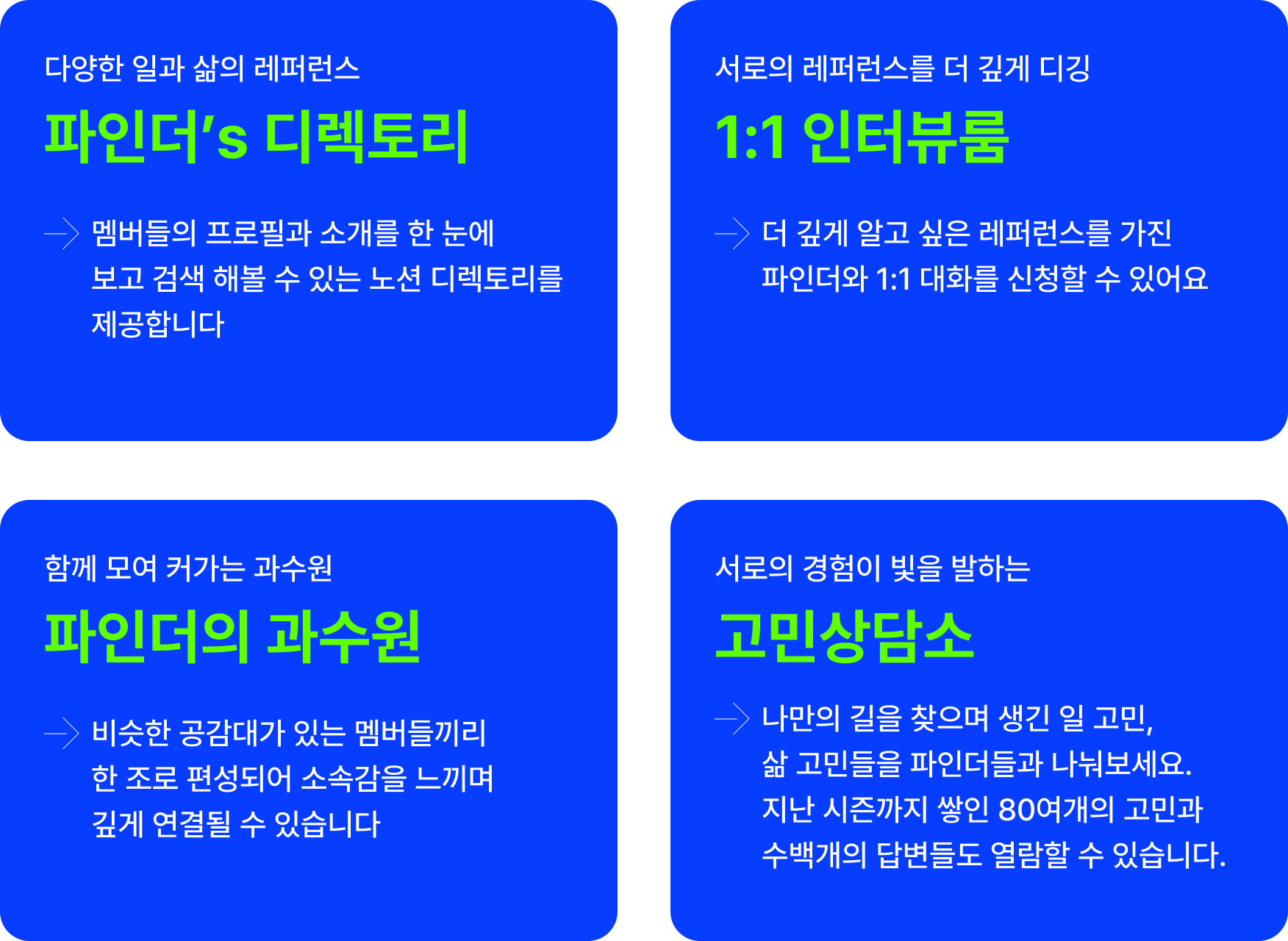 다양한 일과 삶의 레퍼런스

파인더's 디렉토리

→ 멤버들의 프로필과 소개를 한 눈에 보고 검색 해볼 수 있는 노션 디렉토리를 제공합니다

서로의 레퍼런스를 더 깊게 디깅

1:1 인터뷰룸

→ 더 깊게 알고 싶은 레퍼런스를 가진 파인더와 1:1 대화를 신청할 수 있어요

함께 모여 커가는 과수원

파인더의 과수원

→ 비슷한 공감대가 있는 멤버들끼리 한 조로 편성되어 소속감을 느끼며 깊게 연결될 수 있습니다

서로의 경험이 빛을 발하는

고민상담소

→ 나만의 길을 찾으며 생긴 일 고민, 삶 고민들을 파인더들과 나눠보세요. 지난 시즌까지 쌓인 80여개의 고민과 수백개의 답변들도 열람할 수 있습니다.