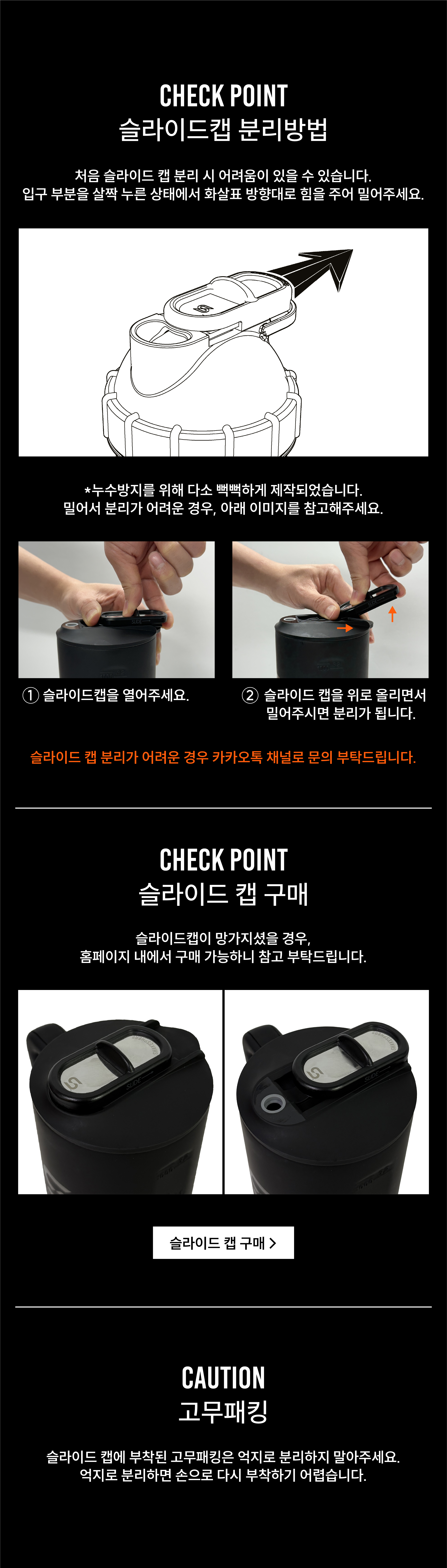 CHECK POINT
슬라이드캡 분리방법

처음 슬라이드 캡 분리 시 어려움이 있을 수 있습니다.
입구 부분을 살짝 누른 상태에서 화살표 방향대로 힘을 주어 밀어주세요.

*누수방지를 위해 다소 빽빽하게 제작되었습니다.
밀어서 분리가 어려운 경우, 아래 이미지를 참고해주세요.

① 슬라이드캡을 열어주세요.

② 슬라이드 캡을 위로 올리면서 밀어주시면 분리가 됩니다.

슬라이드 캡 분리가 어려운 경우 카카오톡 채널로 문의 부탁드립니다.

CHECK POINT
슬라이드 캡 구매

슬라이드캡이 망가지셨을 경우,
홈페이지 내에서 구매 가능하니 참고 부탁드립니다.

슬라이드 캡 구매 >

CAUTION
고무패킹

슬라이드 캡에 부착된 고무패킹은 억지로 분리하지 말아주세요.
억지로 분리하면 손으로 다시 부착하기 어렵습니다.