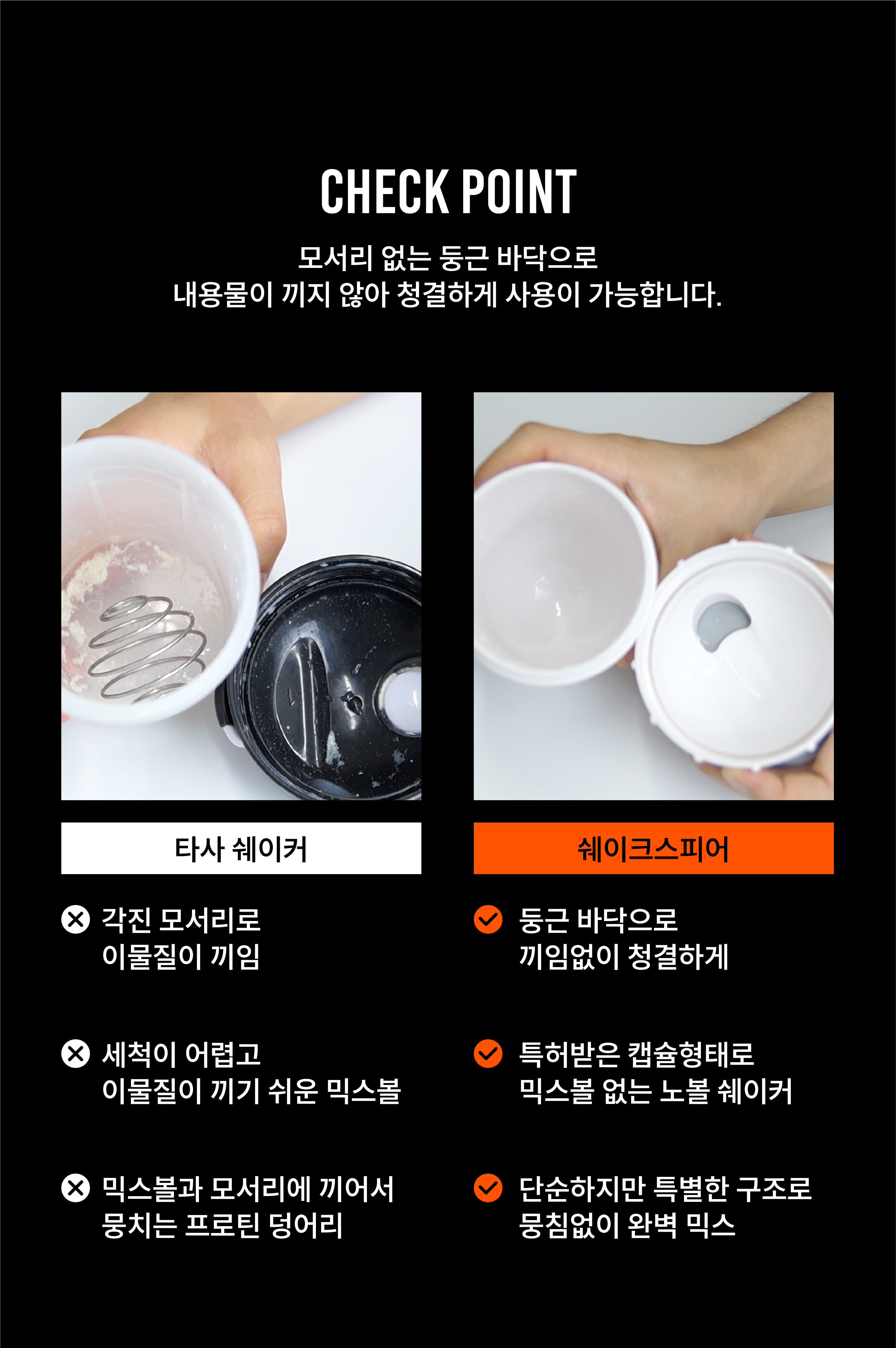 CHECK POINT

모서리 없는 둥근 바닥으로
내용물이 끼지 않아 청결하게 사용이 가능합니다.

타사 쉐이커

각진 모서리로
이물질이 끼임

세척이 어렵고
이물질이 끼기 쉬운 믹스볼

믹스볼과 모서리에 끼어서
뭉치는 프로틴 덩어리

쉐이크스피어

둥근 바닥으로
끼임없이 청결하게

특허받은 캡슐형태로
믹스볼 없는 노볼 쉐이커

단순하지만 특별한 구조로
뭉침없이 완벽 믹스