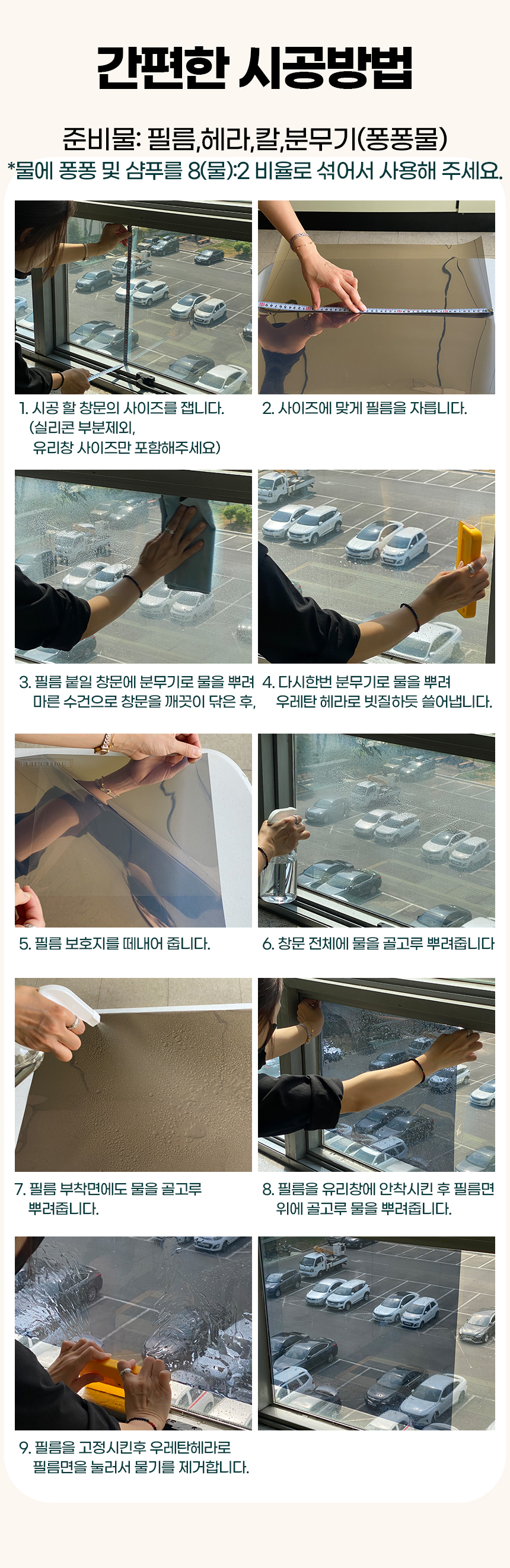 간편한 시공방법

준비물: 필름,헤라,칼,분무기(퐁퐁물)
*물에 퐁퐁 및 샴푸를 8(물):2 비율로 섞어서 사용해 주세요.

1. 시공 할 창문의 사이즈를 잽니다. (실리콘 부분제외, 유리창 사이즈만 포함해주세요)

2. 사이즈에 맞게 필름을 자릅니다.

3. 필름 붙일 창문에 분무기로 물을 뿌려 마른 수건으로 창문을 깨끗이 닦은 후,

4. 다시한번 분무기로 물을 뿌려 우레탄 헤라로 빗질하듯 쓸어냅니다.

5. 필름 보호지를 떼내어 줍니다.

6. 창문 전체에 물을 골고루 뿌려줍니다

7. 필름 부착면에도 물을 골고루 뿌려줍니다.

8. 필름을 유리창에 안착시킨 후 필름면 위에 골고루 물을 뿌려줍니다.

9. 필름을 고정시킨후 우레탄헤라로 필름면을 눌러서 물기를 제거합니다.