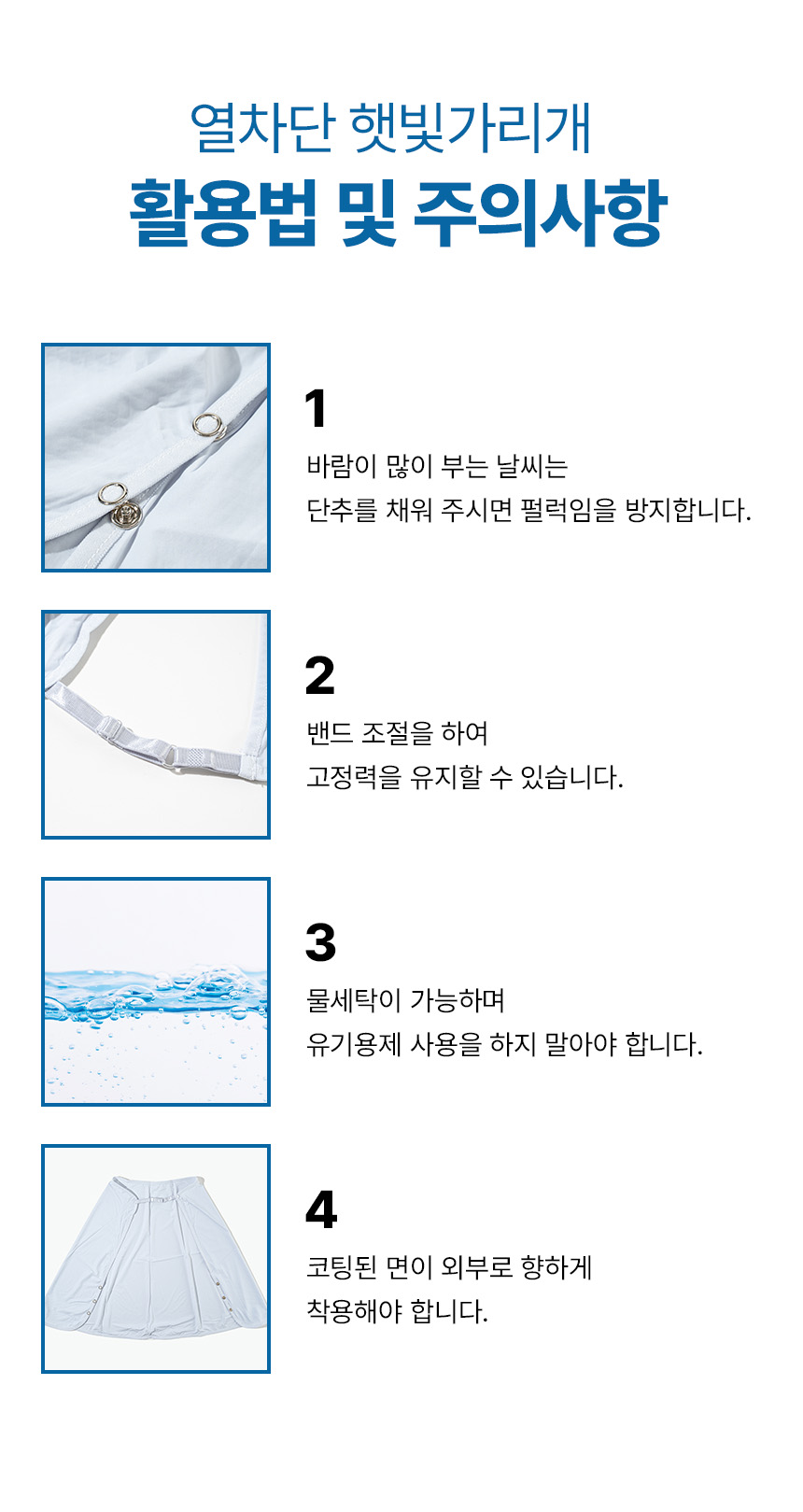 열차단 햇빛가리개
활용법 및 주의사항

1
바람이 많이 부는 날씨는
단추를 채워 주시면 펄럭임을 방지합니다.

2
밴드 조절을 하여
고정력을 유지할 수 있습니다.

3
물세탁이 가능하며
유기용제 사용을 하지 말아야 합니다.

4
코팅된 면이 외부로 향하게
착용해야 합니다.