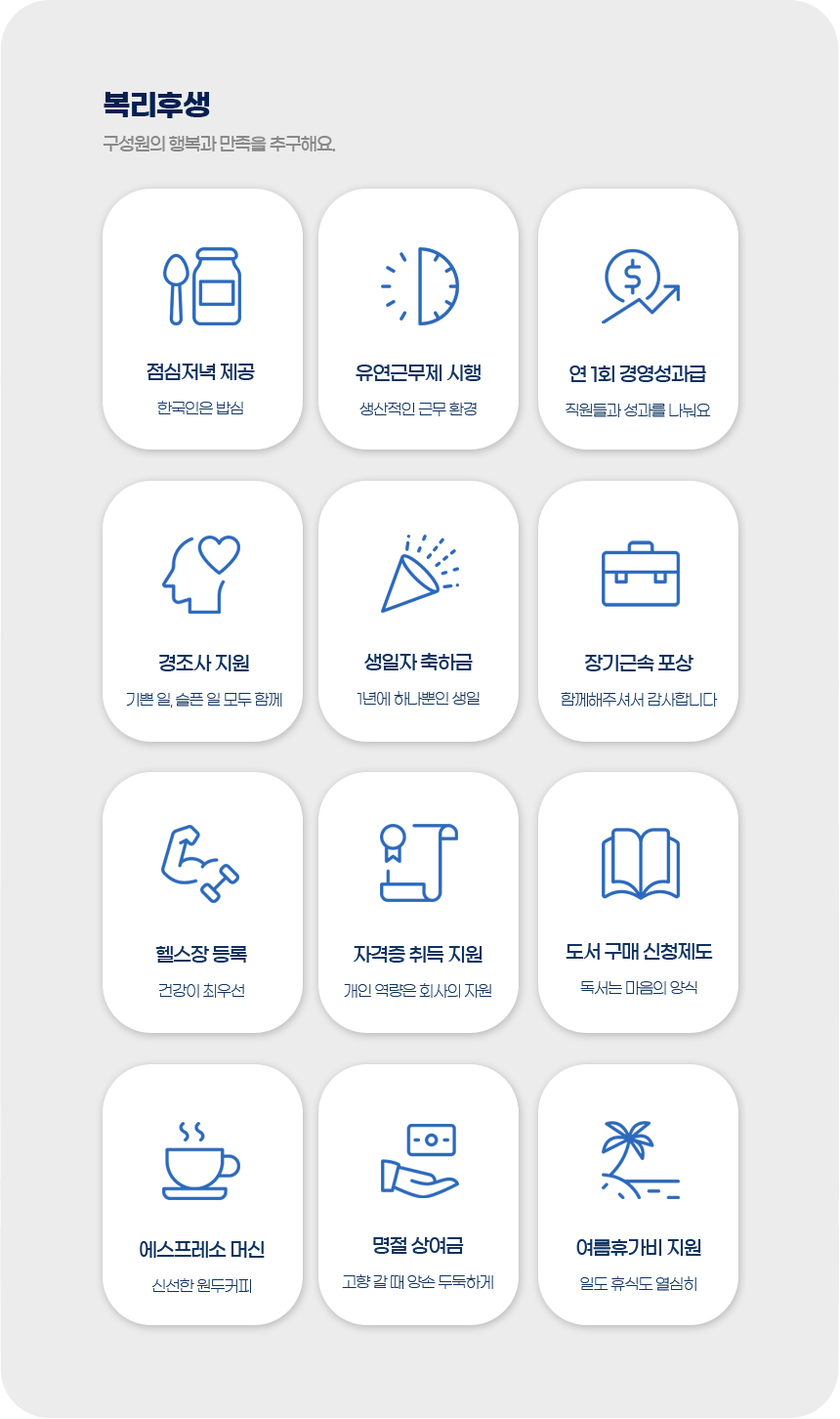 복리후생

구성원의 행복과 만족을 추구해요.

점심저녁 제공

한국인은 밥심

유연근무제 시행

생산적인 근무 환경

연 1회 경영성과급

직원들과 성과를 나눠요

경조사 지원

기쁜 일, 슬픈 일 모두 함께

생일자 축하금

1년에 하나뿐인 생일

장기근속 포상

함께해주셔서 감사합니다

헬스장 등록

건강이 최우선

자격증 취득 지원

개인 역량은 회사의 자원

도서 구매 신청제도

독서는 마음의 양식

에스프레소 머신

신선한 원두커피

명절 상여금

고향 갈 때 양손 두둑하게

여름휴가비 지원

일도 휴식도 열심히