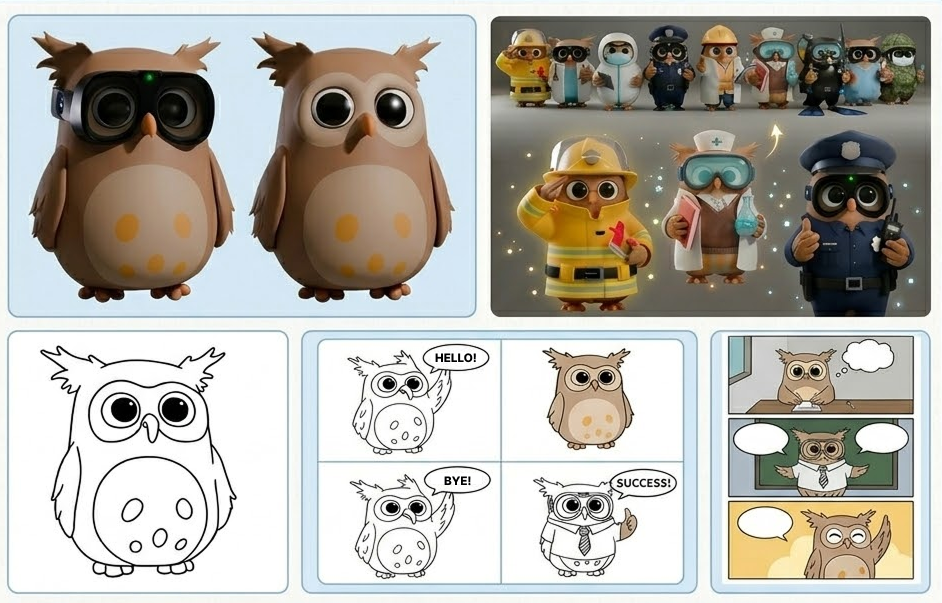 HELLO!

BYE!

SUCCESS!