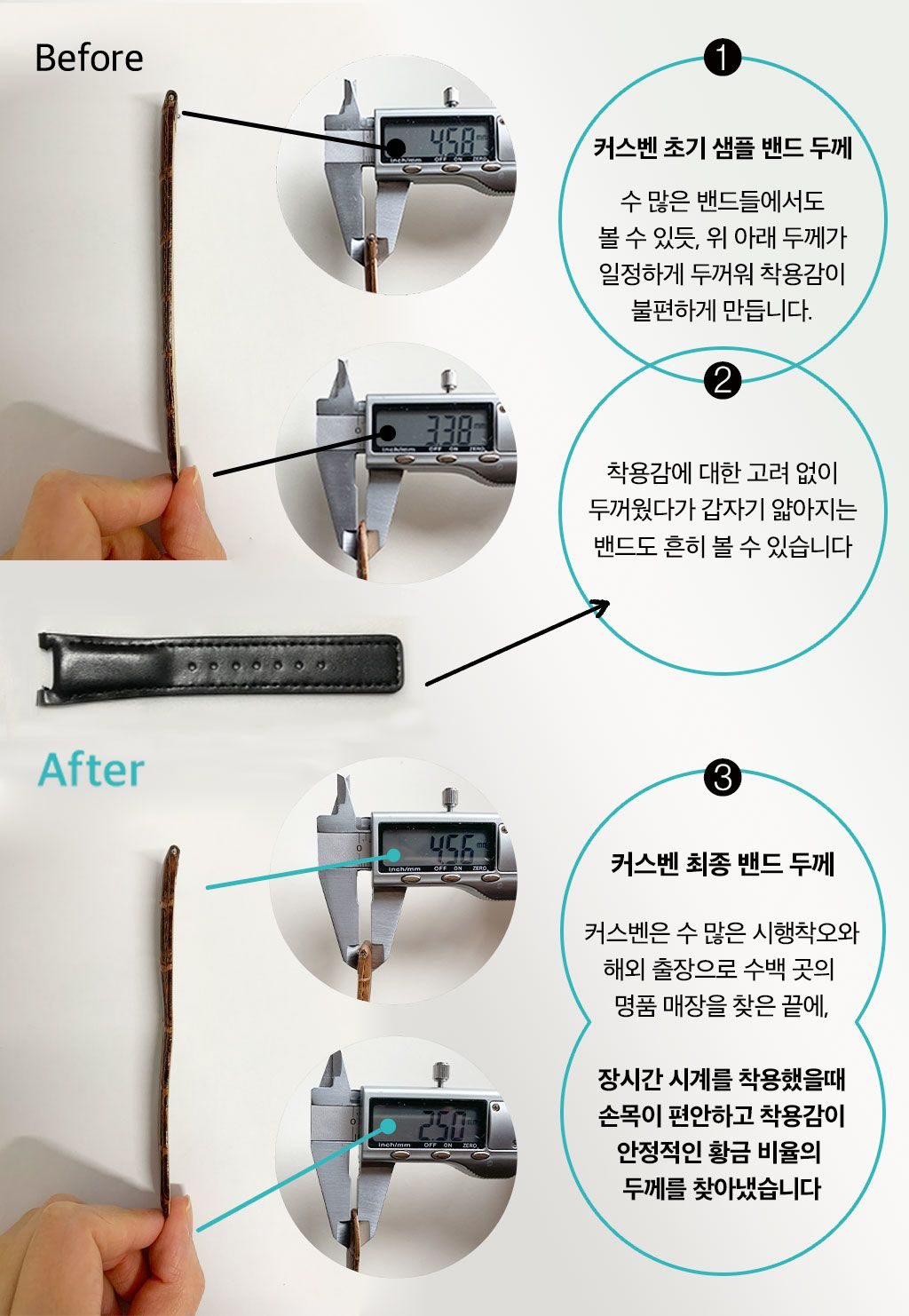 Before

4.58 mm
inch/mm OFF ON ZERO

3.38 mm
inch/mm OFF ON ZERO

1

커스벤 초기 샘플 밴드 두께

수 많은 밴드들에서도 볼 수 있듯, 위 아래 두께가 일정하게 두꺼워 착용감이 불편하게 만듭니다.

2

착용감에 대한 고려 없이 두꺼웠다가 갑자기 얇아지는 밴드도 흔히 볼 수 있습니다

After

4.56 mm
inch/mm OFF ON ZERO

2.50 mm
inch/mm OFF ON ZERO

3

커스벤 최종 밴드 두께

커스벤은 수 많은 시행착오와 해외 출장으로 수백 곳의 명품 매장을 찾은 끝에,

장시간 시계를 착용했을때 손목이 편안하고 착용감이 안정적인 황금 비율의 두께를 찾아냈습니다