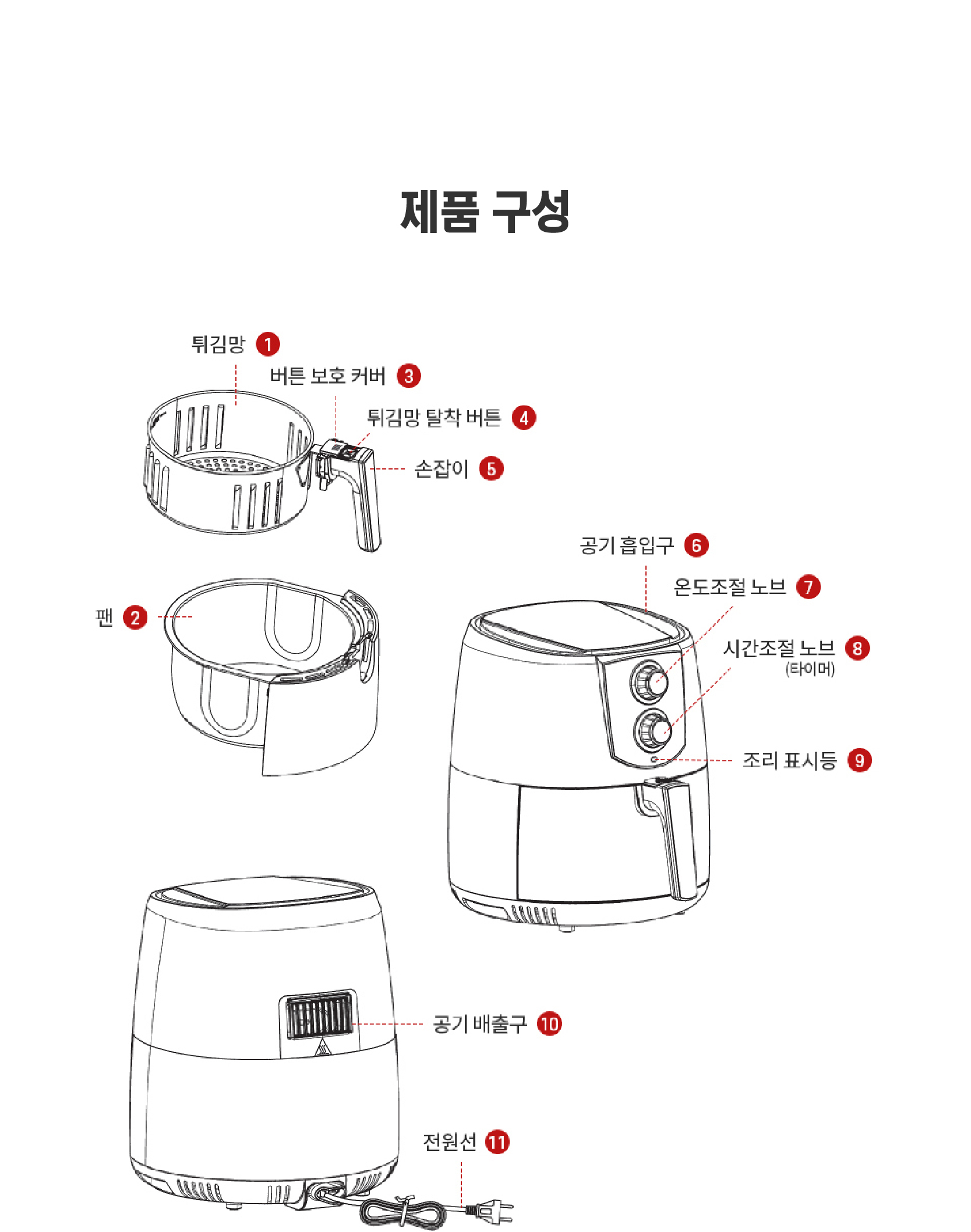 제품 구성

튀김망 1

버튼 보호 커버 3

튀김망 탈착 버튼 4

손잡이 5

팬 2

공기 흡입구 6

온도조절 노브 7

시간조절 노브 8
(타이머)

조리 표시등 9

공기 배출구 10

전원선 11