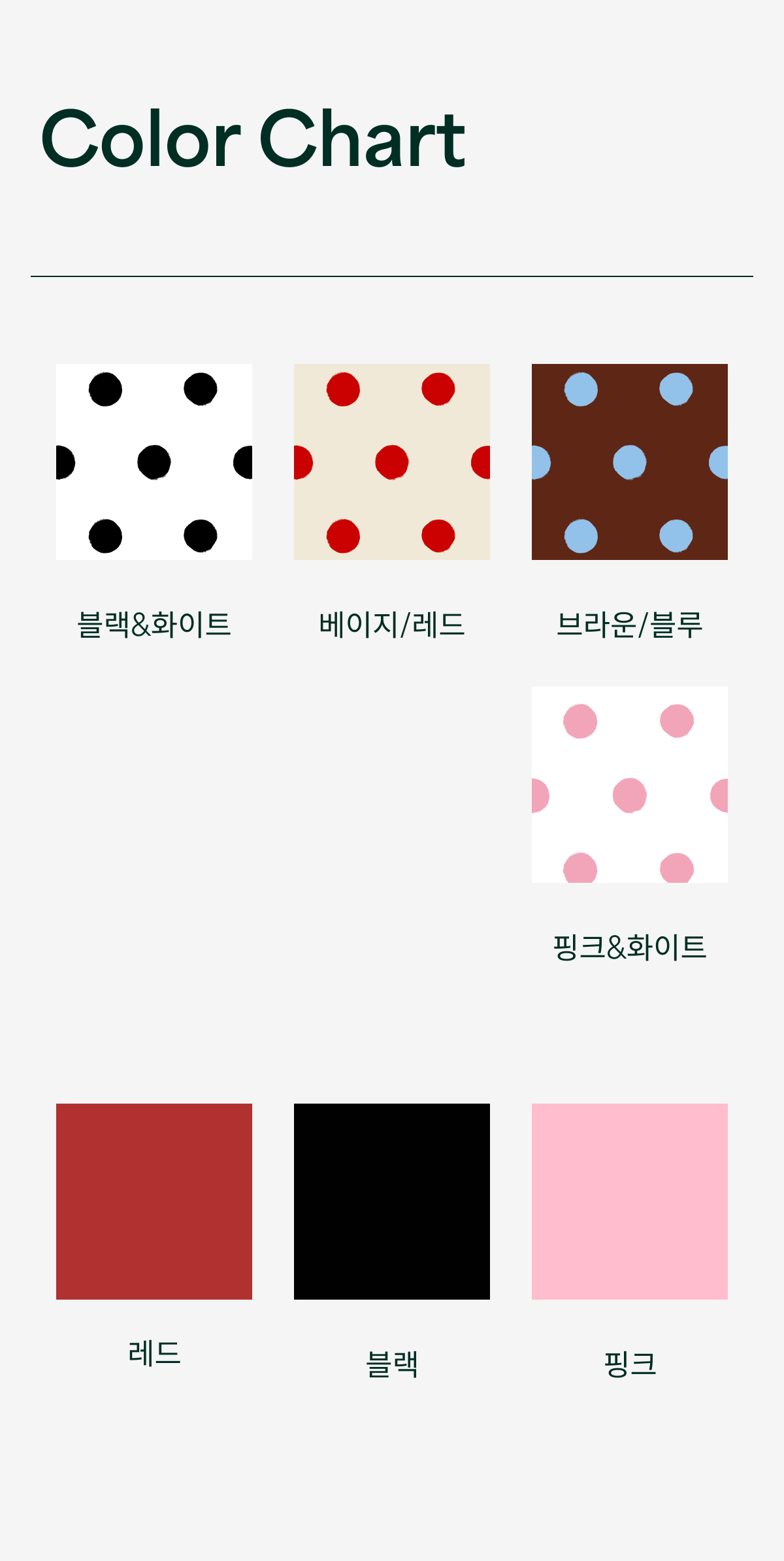 Color Chart

블랙&화이트

베이지/레드

브라운/블루

핑크&화이트

레드

블랙

핑크