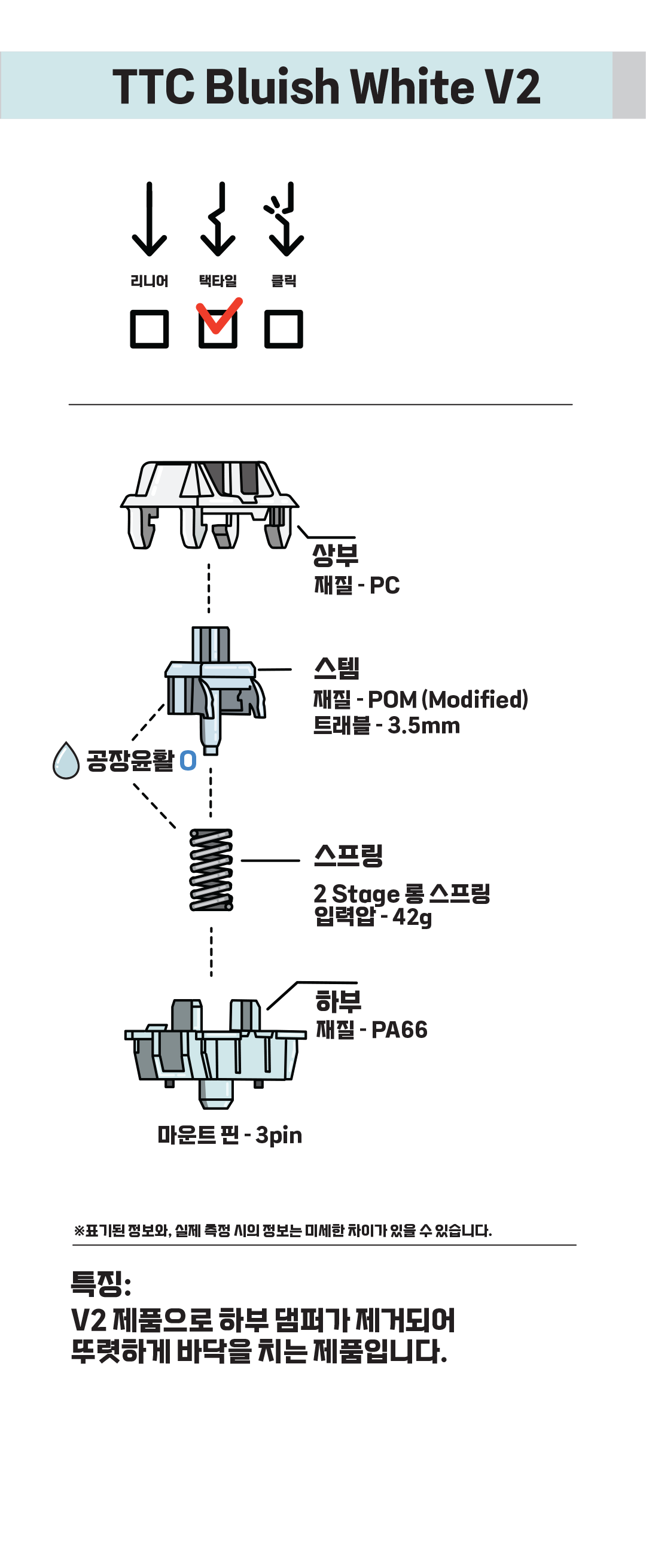 TTC Bluish White V2

리니어 택타일 클릭

상부
재질 - PC

스템
재질 - POM (Modified)
트래블 - 3.5mm

공장윤활 O

스프링
2 Stage 롱 스프링
입력압 - 42g

하부
재질 - PA66

마운트 핀 - 3pin

※표기된 정보와, 실제 측정 시의 정보는 미세한 차이가 있을 수 있습니다.

특징:
V2 제품으로 하부 댐퍼가 제거되어
뚜렷하게 바닥을 치는 제품입니다.