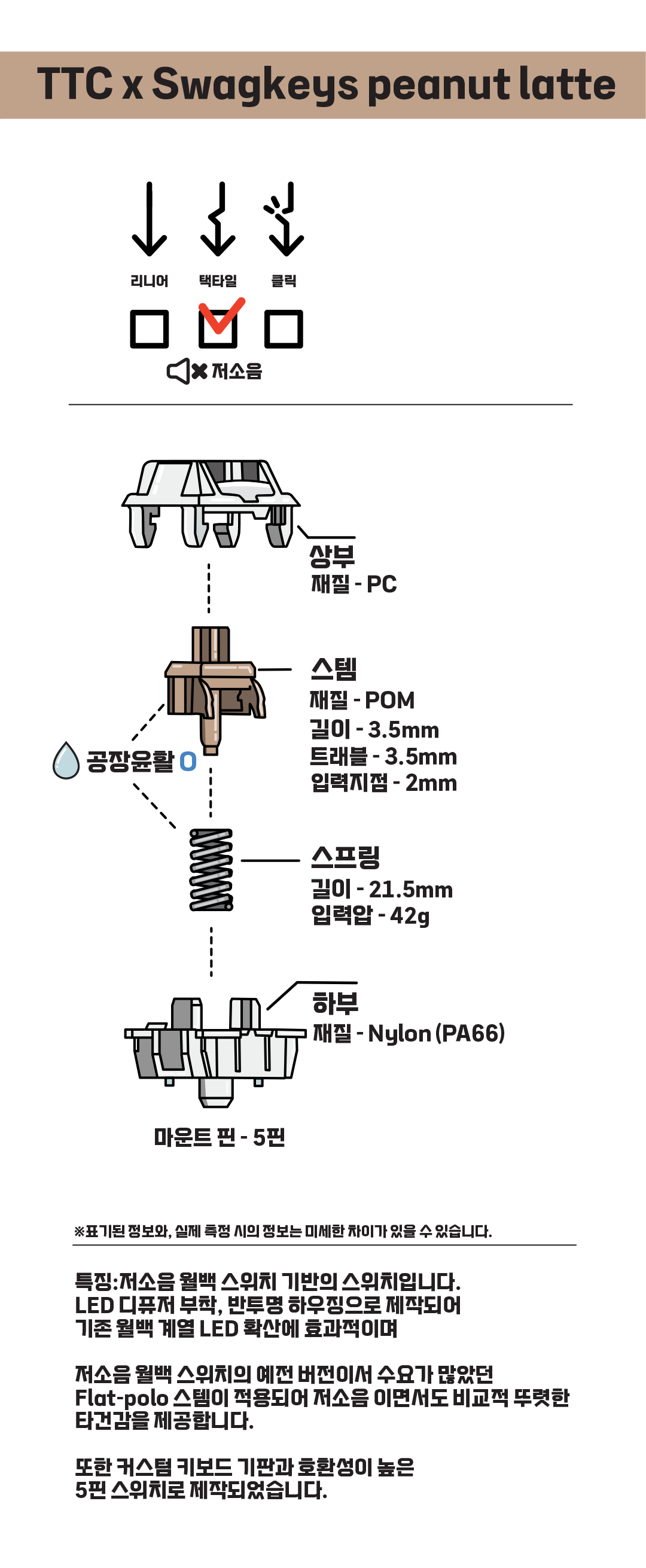 TTC x Swagkeys peanut latte

리니어 택타일 클릭

저소음

상부
재질 - PC

스템
재질 - POM
길이 - 3.5mm
트래블 - 3.5mm
입력지점 - 2mm

공장윤활 O

스프링
길이 - 21.5mm
입력압 - 42g

하부
재질 - Nylon (PA66)

마운트 핀 - 5핀

※표기된 정보와, 실제 측정 시의 정보는 미세한 차이가 있을 수 있습니다.

특징:저소음 월백 스위치 기반의 스위치입니다.
LED 디퓨저 부착, 반투명 하우징으로 제작되어
기존 월백 계열 LED 확산에 효과적이며

저소음 월백 스위치의 예전 버전이서 수요가 많았던
Flat-polo 스템이 적용되어 저소음 이면서도 비교적 뚜렷한
타건감을 제공합니다.

또한 커스텀 키보드 기판과 호환성이 높은
5핀 스위치로 제작되었습니다.