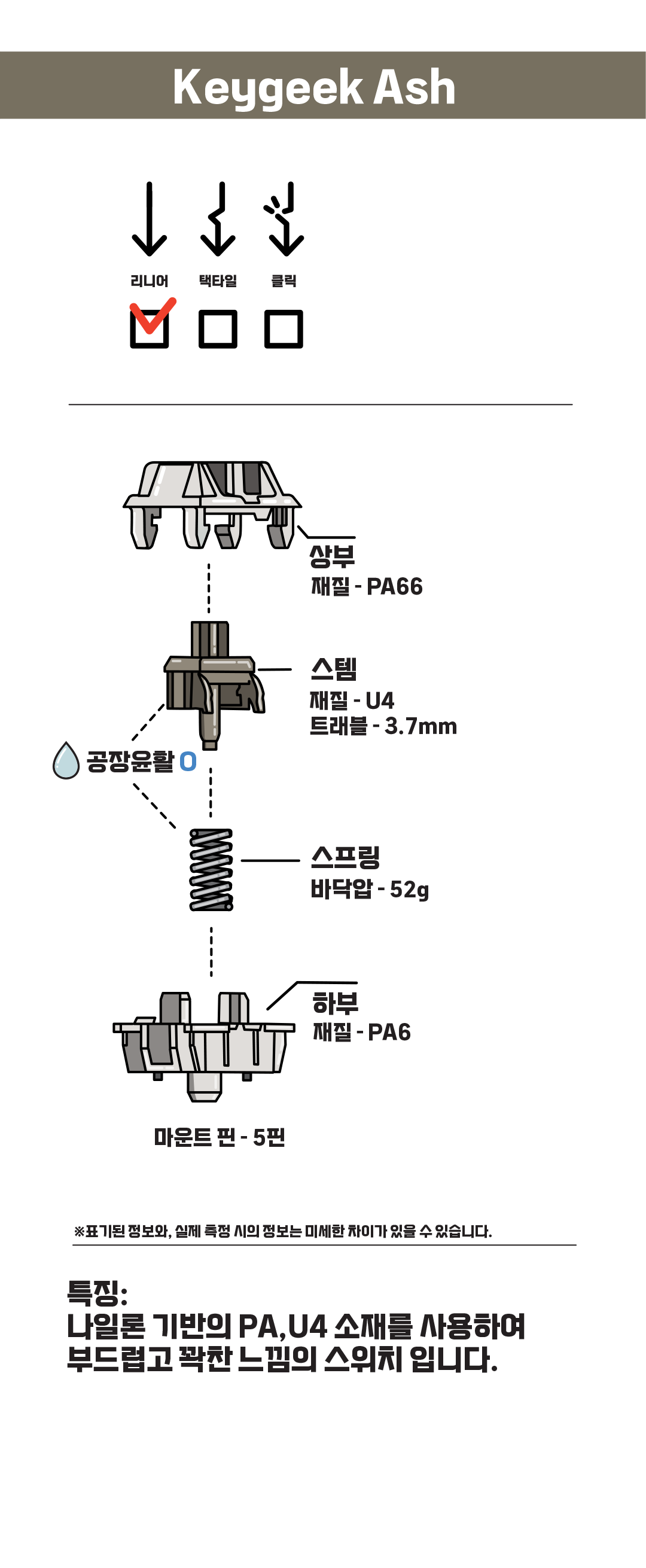 Keygeek Ash

리니어 택타일 클릭

상부
재질 - PA66

스템
재질 - U4
트래블 - 3.7mm

공장윤활 O

스프링
바닥압 - 52g

하부
재질 - PA6

마운트 핀 - 5핀

※표기된 정보와, 실제 측정 시의 정보는 미세한 차이가 있을 수 있습니다.

특징:
나일론 기반의 PA,U4 소재를 사용하여 부드럽고 꽉찬 느낌의 스위치 입니다.