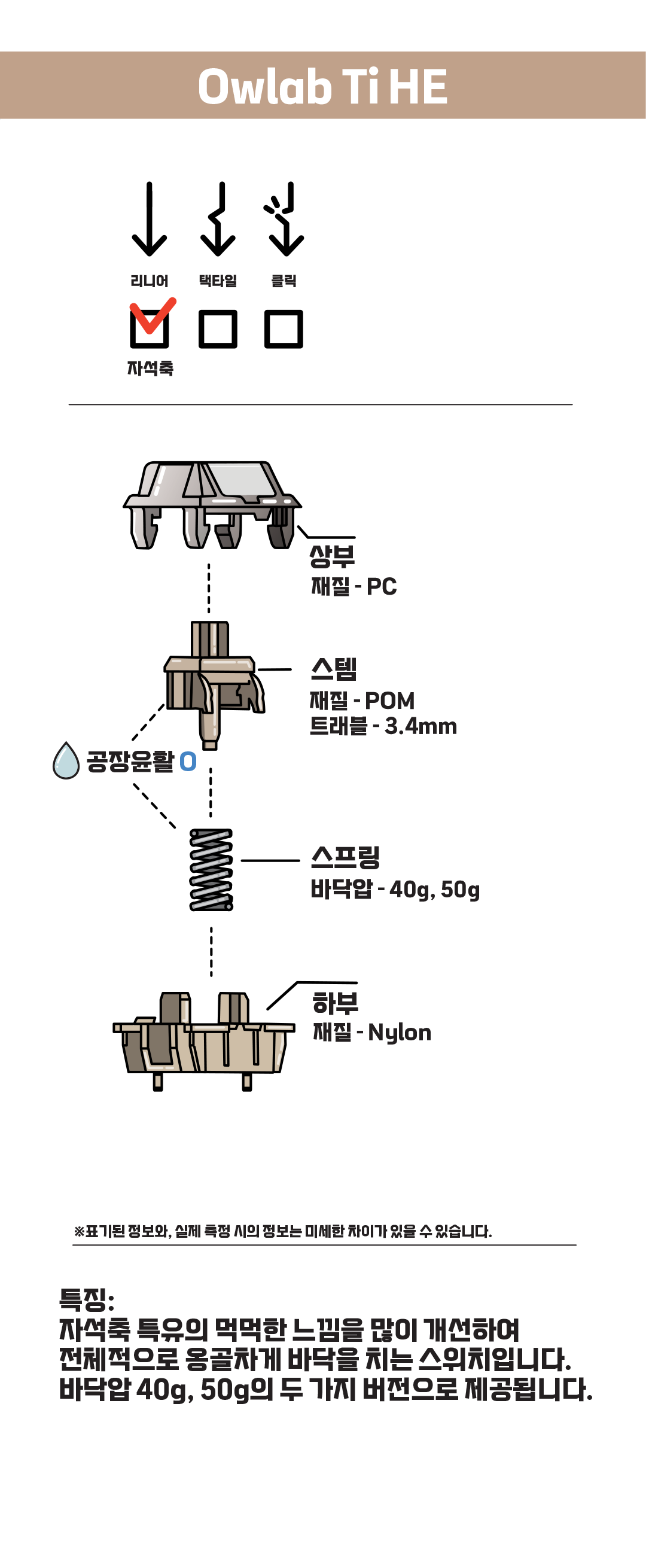 Owlab Ti HE

리니어 택타일 클릭

자석축

상부
재질 - PC

스템
재질 - POM
트래블 - 3.4mm

공장윤활 O

스프링
바닥압 - 40g, 50g

하부
재질 - Nylon

※표기된 정보와, 실제 측정 시의 정보는 미세한 차이가 있을 수 있습니다.

특징:
자석축 특유의 먹먹한 느낌을 많이 개선하여 전체적으로 옹골차게 바닥을 치는 스위치입니다. 바닥압 40g, 50g의 두 가지 버전으로 제공됩니다.