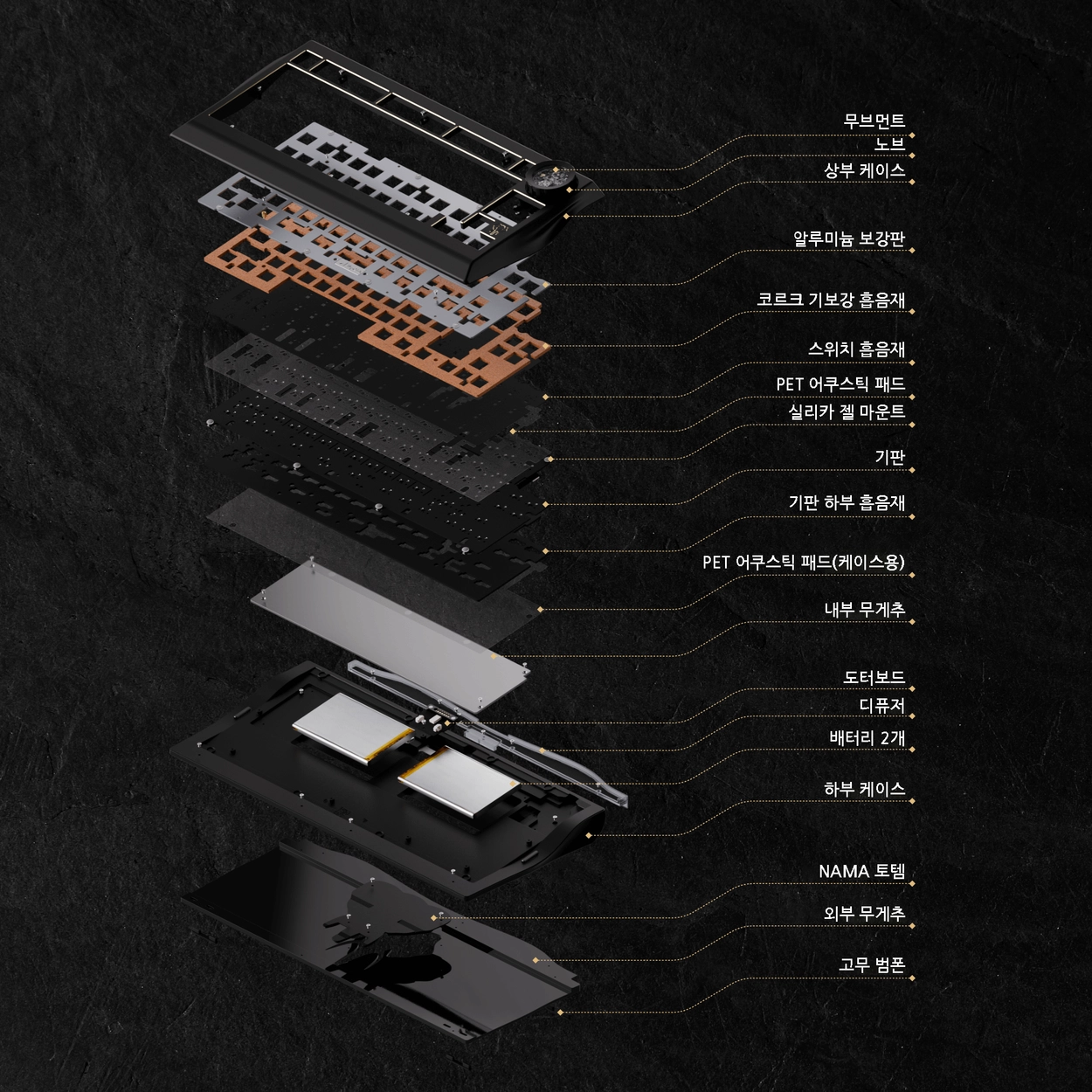 무브먼트
노브
상부 케이스
알루미늄 보강판
코르크 기보강 흡음재
스위치 흡음재
PET 어쿠스틱 패드
실리카 젤 마운트
기판
기판 하부 흡음재
PET 어쿠스틱 패드(케이스용)
내부 무게추
도터보드
디퓨저
배터리 2개
하부 케이스
NAMA 토템
외부 무게추
고무 범폰