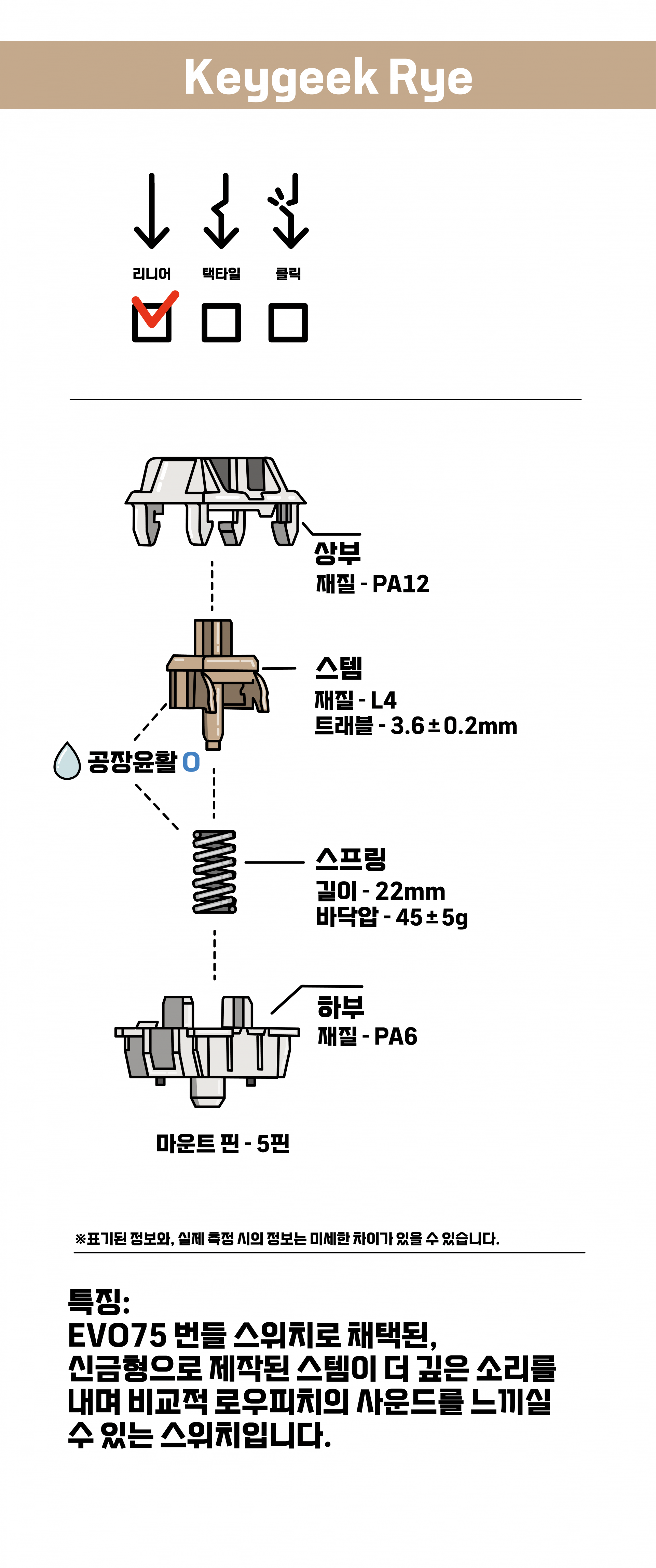 Keygeek Rye

리니어 택타일 클릭

상부
재질 - PA12

스템
재질 - L4
트래블 - 3.6 ± 0.2mm

공장윤활 O

스프링
길이 - 22mm
바닥압 - 45 ± 5g

하부
재질 - PA6

마운트 핀 - 5핀

※표기된 정보와, 실제 측정 시의 정보는 미세한 차이가 있을 수 있습니다.

특징:
EVO75 번들 스위치로 채택된, 신금형으로 제작된 스템이 더 깊은 소리를 내며 비교적 로우피치의 사운드를 느끼실 수 있는 스위치입니다.