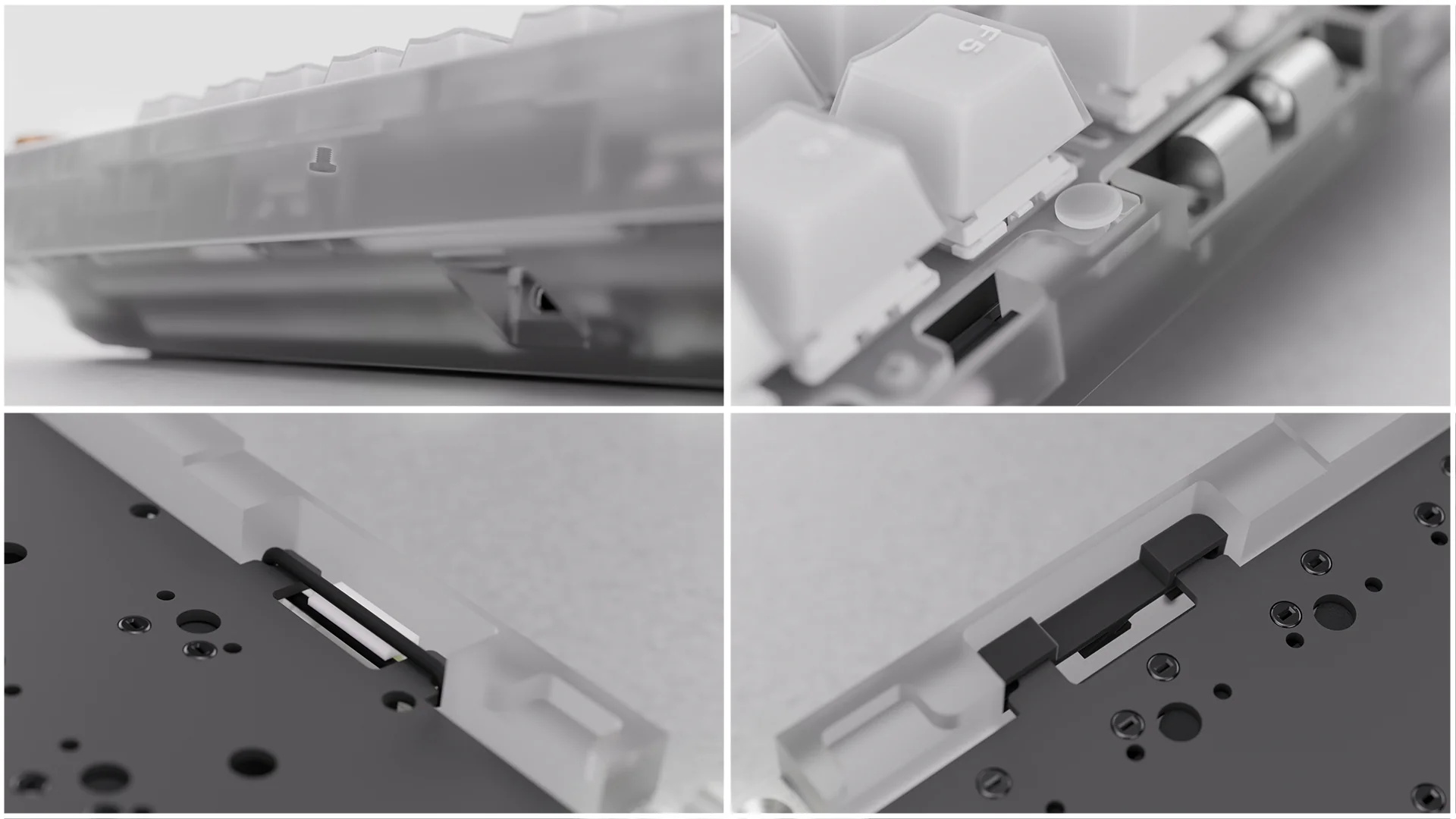 F5