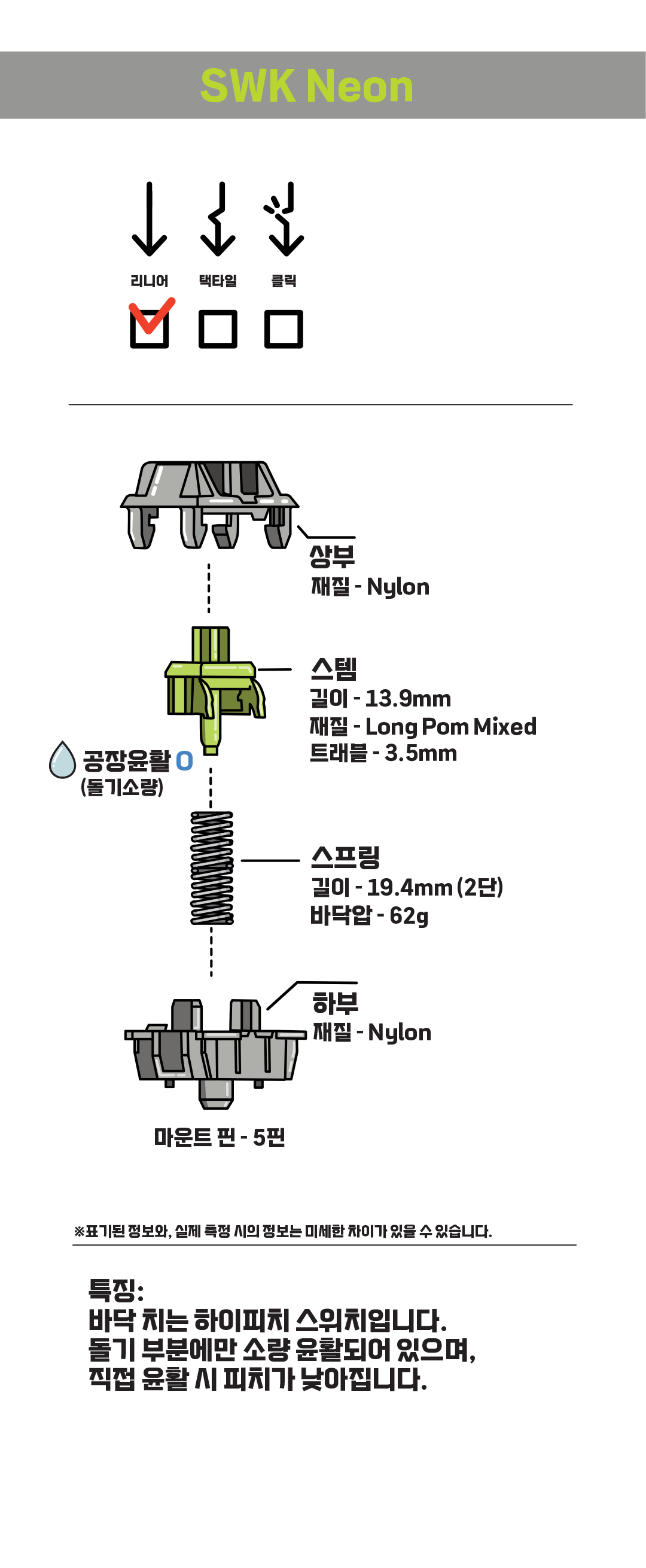 SWK Neon

리니어 택타일 클릭

상부
재질 - Nylon

스템
길이 - 13.9mm
재질 - Long Pom Mixed
트래블 - 3.5mm

공장윤활 O
(돌기소량)

스프링
길이 - 19.4mm (2단)
바닥압 - 62g

하부
재질 - Nylon

마운트 핀 - 5핀

※표기된 정보와, 실제 측정 시의 정보는 미세한 차이가 있을 수 있습니다.

특징:
바닥 치는 하이피치 스위치입니다.
돌기 부분에만 소량 윤활되어 있으며,
직접 윤활 시 피치가 낮아집니다.